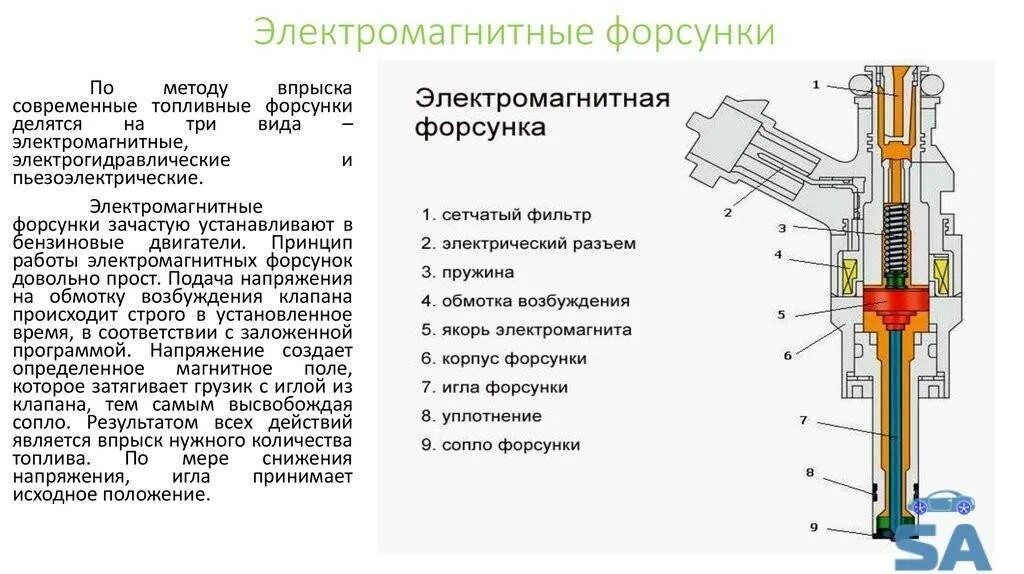 Электромагнитные форсунки

По методу впрыска современные топливные форсунки делятся на три вида – электромагнитные, электрогидравлические и пьезоэлектрические.

Электромагнитные форсунки зачастую устанавливают в бензиновые двигатели. Принцип работы электромагнитных форсунок довольно прост. Подача напряжения на обмотку возбуждения клапана происходит строго в установленное время, в соответствии с заложенной программой. Напряжение создает определенное магнитное поле, которое затягивает грузик с иглой из клапана, тем самым высвобождая сопло. Результатом всех действий является впрыск нужного количества топлива. По мере снижения напряжения, игла принимает исходное положение.

Электромагнитная форсунка

1. сетчатый фильтр
2. электрический разъем
3. пружина
4. обмотка возбуждения
5. якорь электромагнита
6. корпус форсунки
7. игла форсунки
8. уплотнение
9. сопло форсунки

1
2
3
4
5
6
7
8
9

SA