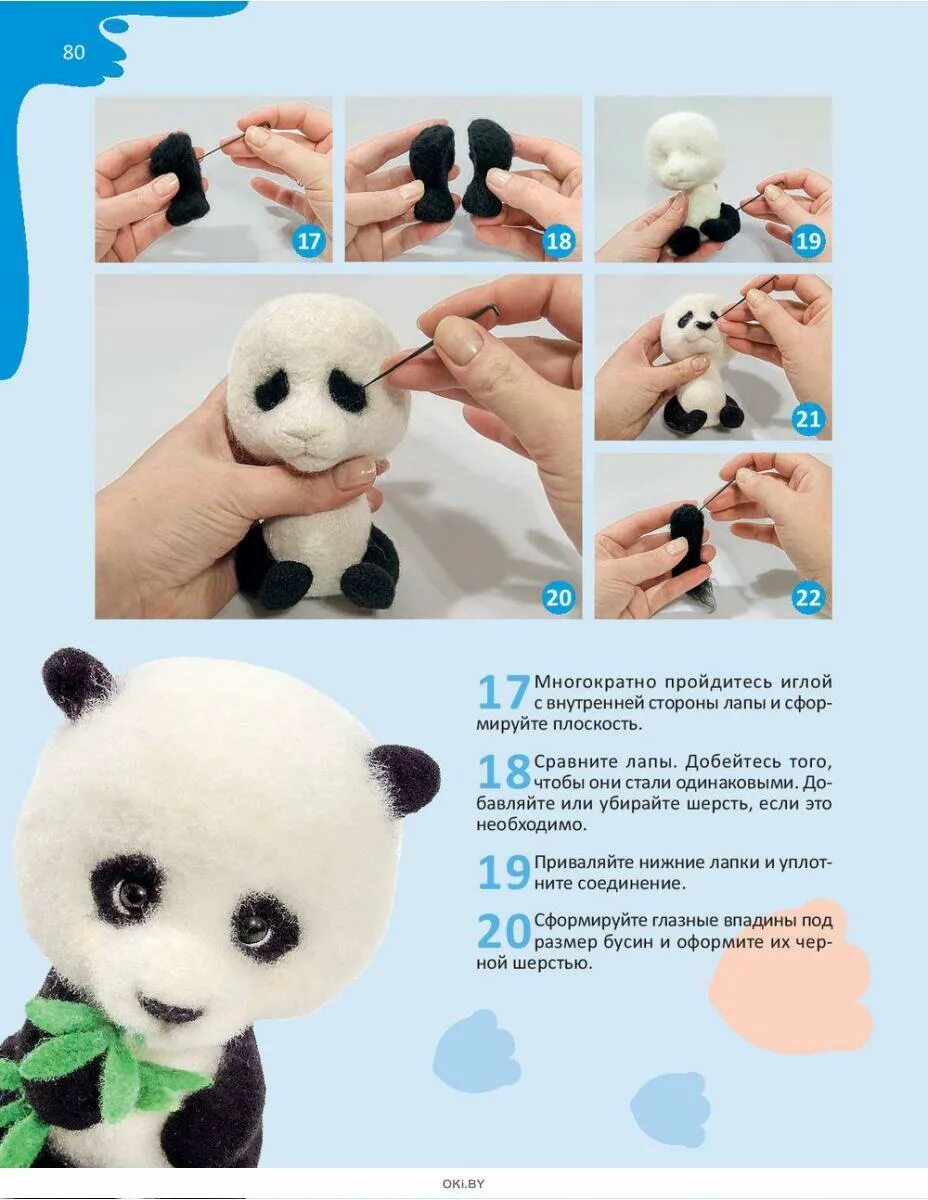 80

17

18

19

20

21

22

17 Многократно пройдитесь иглой с внутренней стороны лапы и сформируйте плоскость.

18 Сравните лапы. Добейтесь того, чтобы они стали одинаковыми. Добавляйте или убирайте шерсть, если это необходимо.

19 Приваляйте нижние лапки и уплотните соединение.

20 Сформируйте глазные впадины под размер бусин и оформите их черной шерстью.

OKI.BY