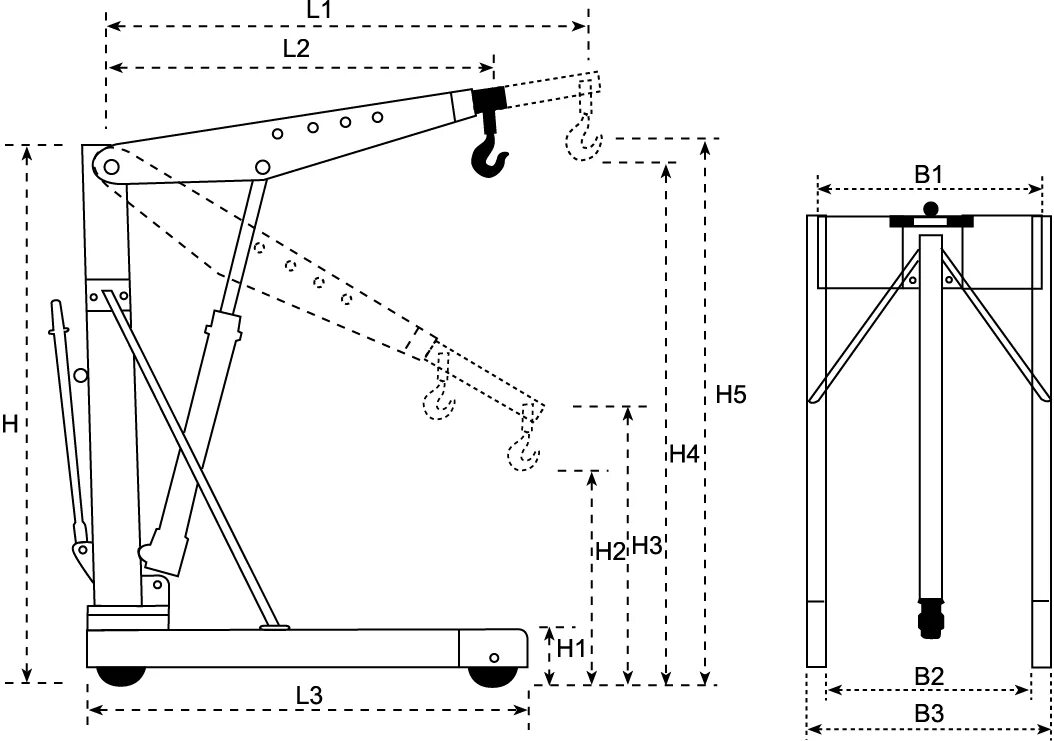 L1
L2
H
H5
H4
H3
H2
H1
L3
B1
B2
B3