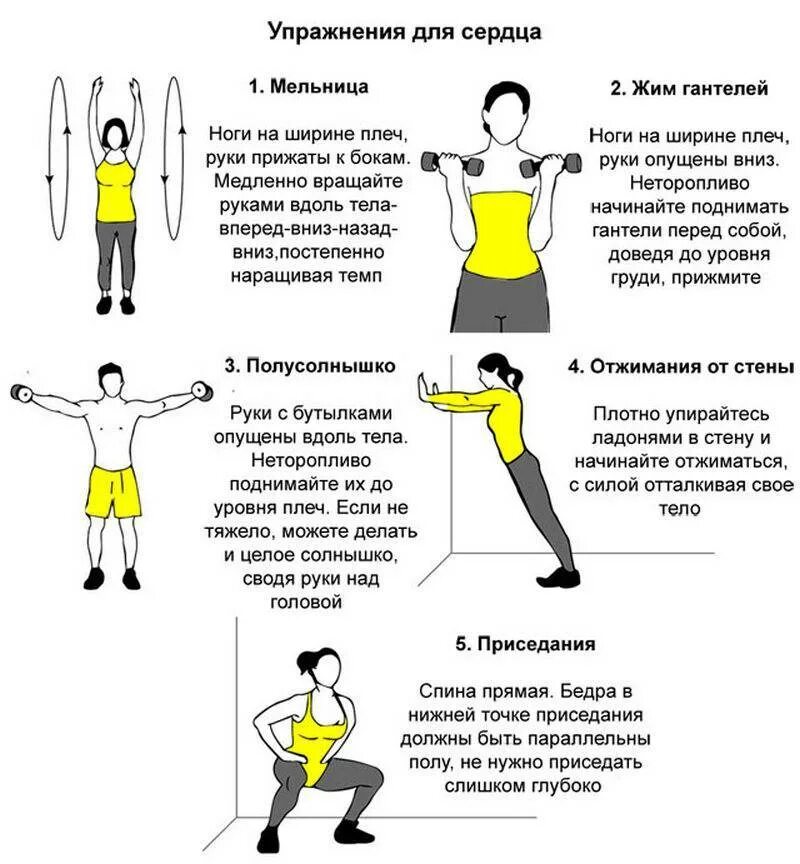 Упражнения для сердца

1. Мельница

Ноги на ширине плеч, руки прижаты к бокам. Медленно вращайте руками вдоль тела-вперед-вниз-назад-вниз,постепенно наращивая темп

2. Жим гантелей

Ноги на ширине плеч, руки опущены вниз. Неторопливо начинайте поднимать гантели перед собой, доведя до уровня груди, прижмите

3. Полусолнышко

Руки с бутылками опущены вдоль тела. Неторопливо поднимайте их до уровня плеч. Если не тяжело, можете делать и целое солнышко, сводя руки над головой

4. Отжимания от стены

Плотно упирайтесь ладонями в стену и начинайте отжиматься, с силой отталкивая свое тело

5. Приседания

Спина прямая. Бедра в нижней точке приседания должны быть параллельны полу, не нужно приседать слишком глубоко