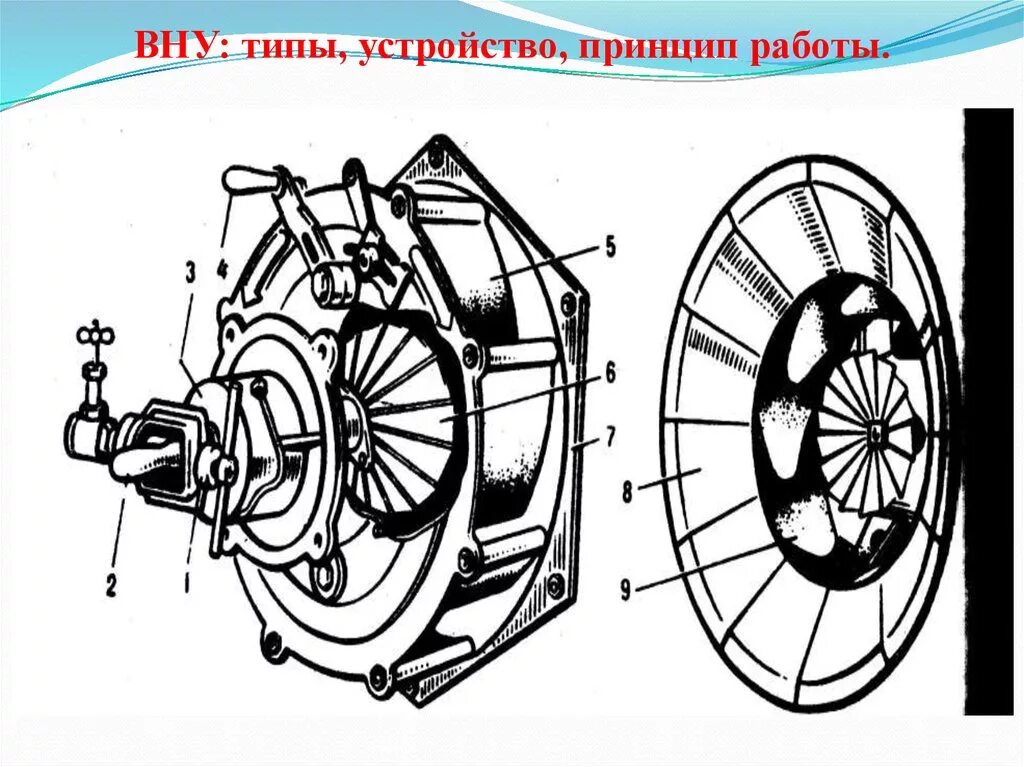 ВНУ: типы, устройство, принцип работы.

4
3
5
6
7
2
1
8
9