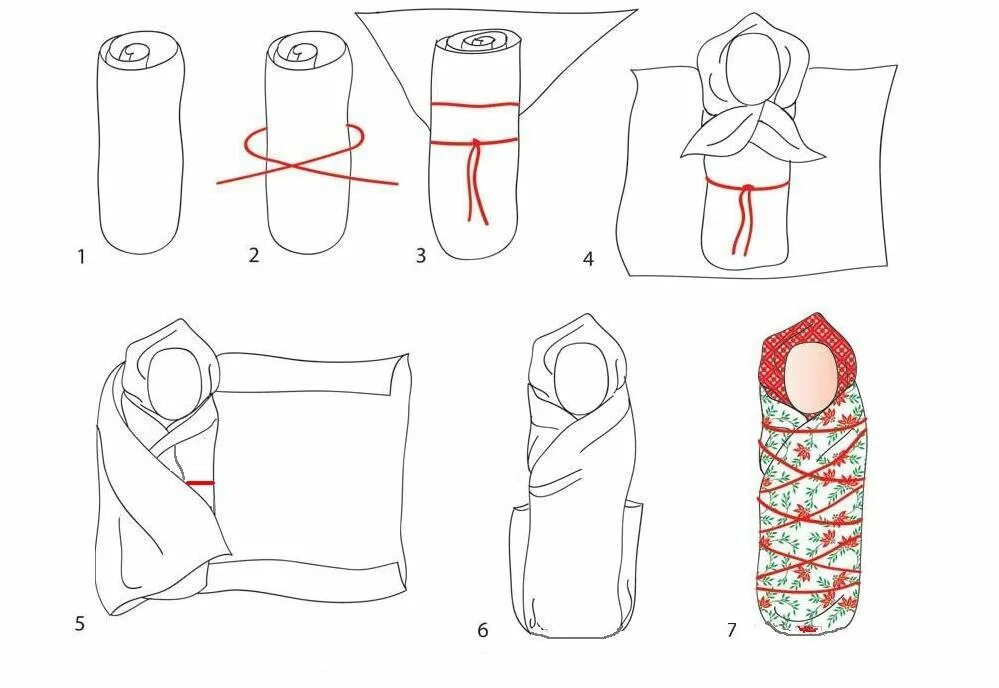 1
2
3
4
5
6
7