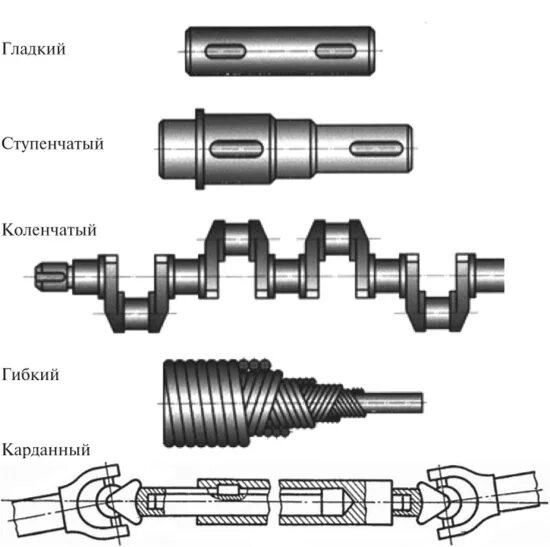 Гладкий

Ступенчатый

Коленчатый

Гибкий

Карданный