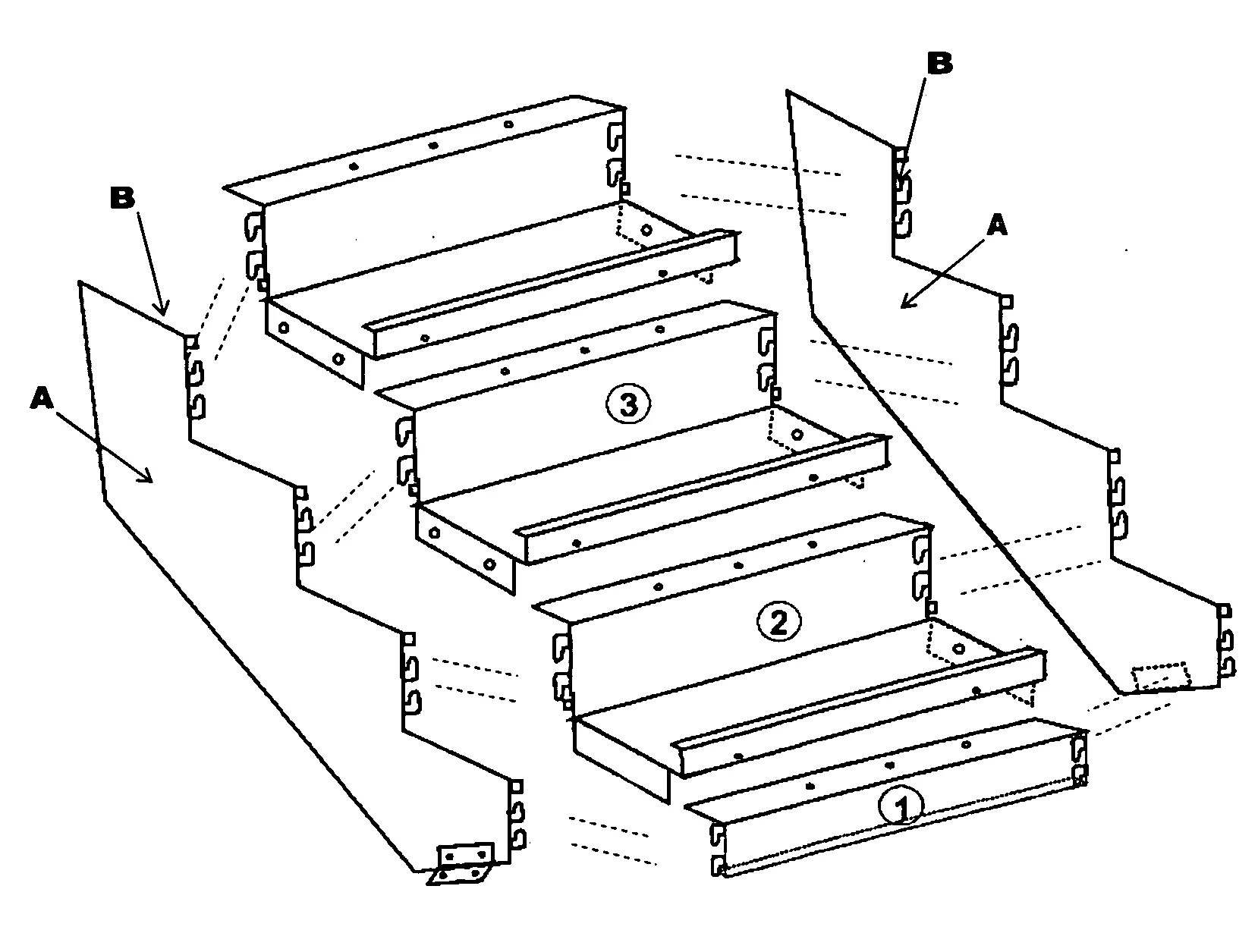 B
B
A
A
3
2
1