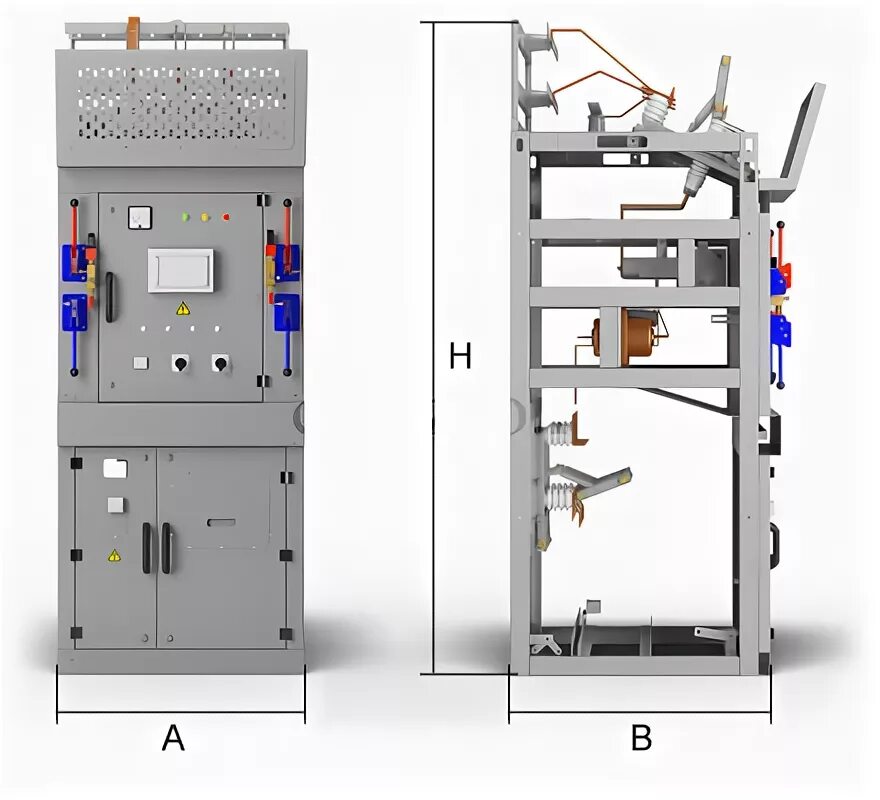 H

A

B