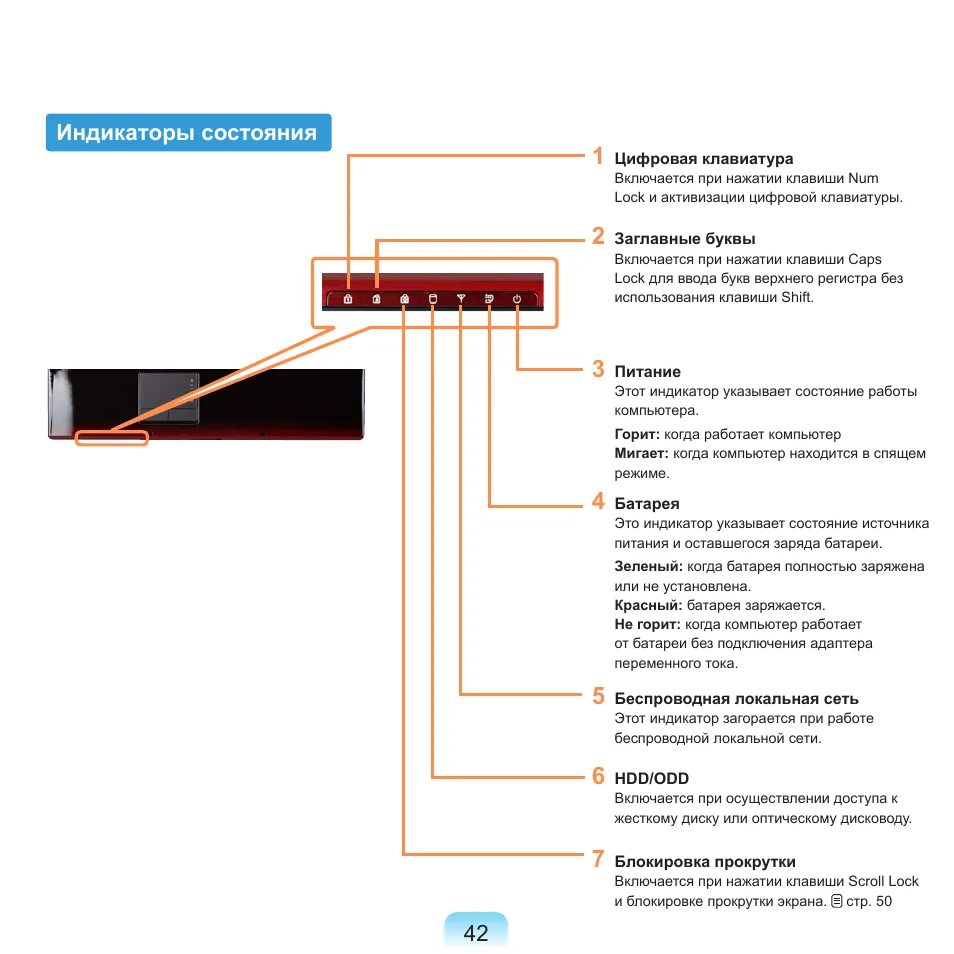 Индикаторы состояния

1 Цифровая клавиатура
Включается при нажатии клавиши Num Lock и активизации цифровой клавиатуры.

2 Заглавные буквы
Включается при нажатии клавиши Caps Lock для ввода букв верхнего регистра без использования клавиши Shift.

3 Питание
Этот индикатор указывает состояние работы компьютера.

Горит: когда работает компьютер
Мигает: когда компьютер находится в спящем режиме.

4 Батарея
Это индикатор указывает состояние источника питания и оставшегося заряда батареи.

Зеленый: когда батарея полностью заряжена или не установлена.
Красный: батарея заряжается.
Не горит: когда компьютер работает от батареи без подключения адаптера переменного тока.

5 Беспроводная локальная сеть
Этот индикатор загорается при работе беспроводной локальной сети.

6 HDD/ODD
Включается при осуществлении доступа к жесткому диску или оптическому дисководу.

7 Блокировка прокрутки
Включается при нажатии клавиши Scroll Lock и блокировке прокрутки экрана. стр. 50

42