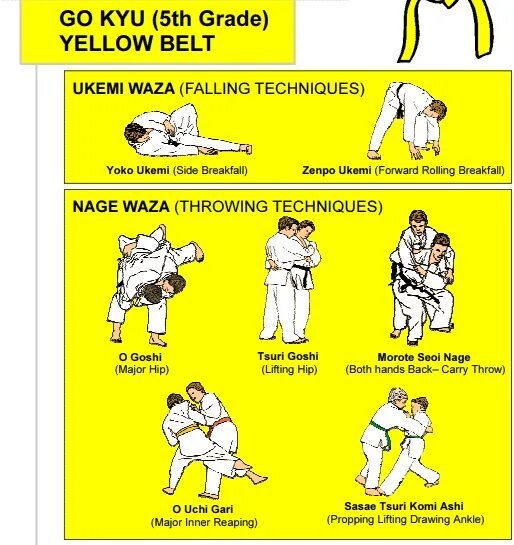 GO KYU (5th Grade)
YELLOW BELT

UKEMI WAZA (FALLING TECHNIQUES)

Yoko Ukemi (Side Breakfall)

Zenpo Ukemi (Forward Rolling Breakfall)

NAGE WAZA (THROWING TECHNIQUES)

O Goshi
(Major Hip)

Tsuri Goshi
(Lifting Hip)

Morote Seoi Nage
(Both hands Back– Carry Throw)

O Uchi Gari
(Major Inner Reaping)

Sasae Tsuri Komi Ashi
(Propping Lifting Drawing Ankle)