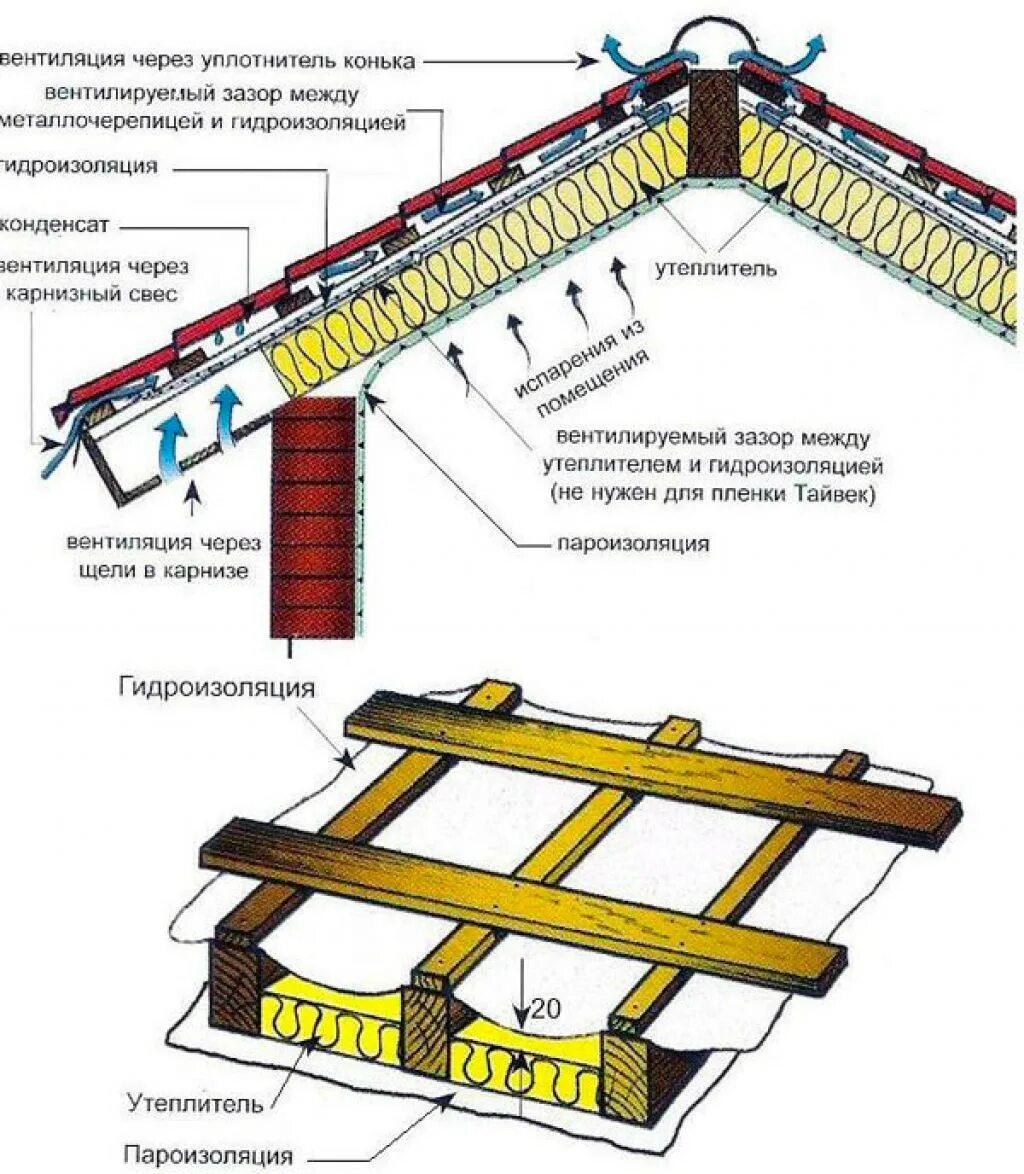 вентиляция через уплотнитель конька
вентилируемый зазор между металлочерепицей и гидроизоляцией
гидроизоляция
конденсат
вентиляция через карнизный свес
утеплитель
испарения из помещения
вентилируемый зазор между утеплителем и гидроизоляцией (не нужен для пленки Тайвек)
пароизоляция
вентиляция через щели в карнизе

Гидроизоляция
20
Утеплитель
Пароизоляция