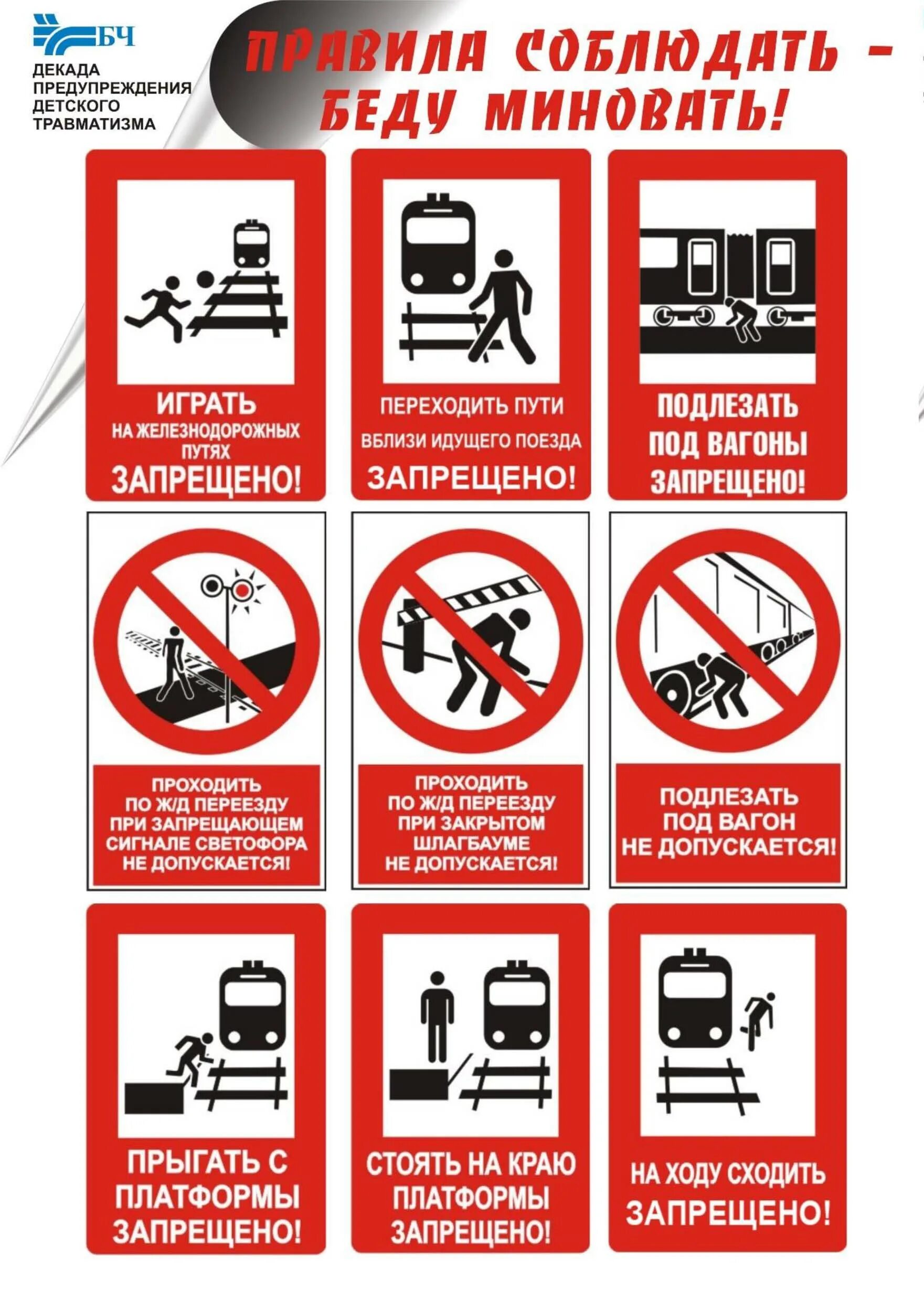 БЧ
ДЕКАДА ПРЕДУПРЕЖДЕНИЯ ДЕТСКОГО ТРАВМАТИЗМА

ПРАВИЛА СОБЛЮДАТЬ – БЕДУ МИНОВАТЬ!

ИГРАТЬ НА ЖЕЛЕЗНОДОРОЖНЫХ ПУТЯХ ЗАПРЕЩЕНО!

ПЕРЕХОДИТЬ ПУТИ ВБЛИЗИ ИДУЩЕГО ПОЕЗДА ЗАПРЕЩЕНО!

ПОДЛЕЗАТЬ ПОД ВАГОНЫ ЗАПРЕЩЕНО!

ПРОХОДИТЬ ПО Ж/Д ПЕРЕЕЗДУ ПРИ ЗАПРЕЩАЮЩЕМ СИГНАЛЕ СВЕТОФОРА НЕ ДОПУСКАЕТСЯ!

ПРОХОДИТЬ ПО Ж/Д ПЕРЕЕЗДУ ПРИ ЗАКРЫТОМ ШЛАГБАУМЕ НЕ ДОПУСКАЕТСЯ!

ПОДЛЕЗАТЬ ПОД ВАГОН НЕ ДОПУСКАЕТСЯ!

ПРЫГАТЬ С ПЛАТФОРМЫ ЗАПРЕЩЕНО!

СТОЯТЬ НА КРАЮ ПЛАТФОРМЫ ЗАПРЕЩЕНО!

НА ХОДУ СХОДИТЬ ЗАПРЕЩЕНО!