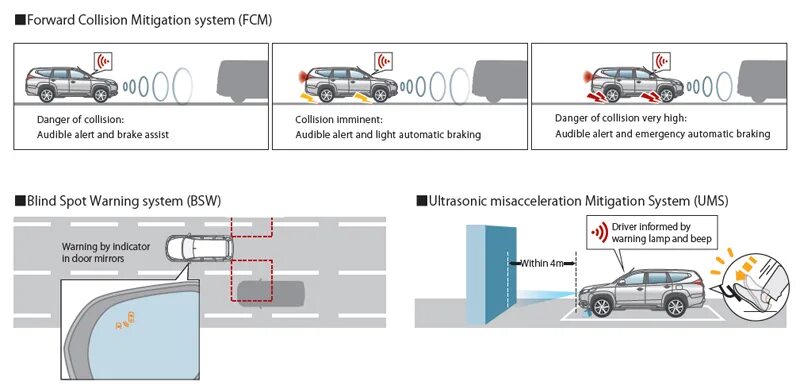 ■Forward Collision Mitigation system (FCM)

Danger of collision:
Audible alert and brake assist

Collision imminent:
Audible alert and light automatic braking

Danger of collision very high:
Audible alert and emergency automatic braking

■Blind Spot Warning system (BSW)

Warning by indicator in door mirrors

■Ultrasonic misacceleration Mitigation System (UMS)

Driver informed by warning lamp and beep

Within 4m