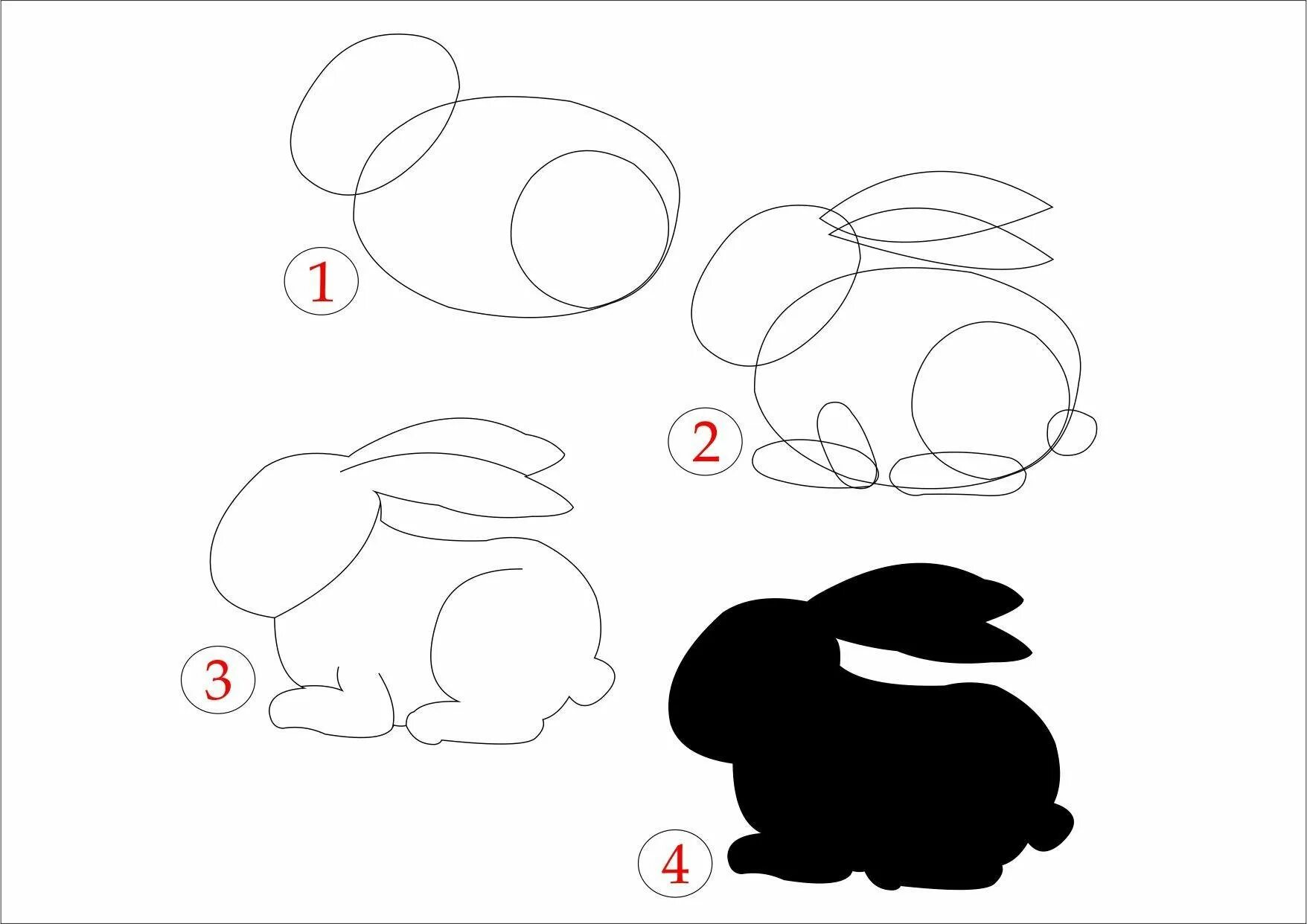 1

2

3

4