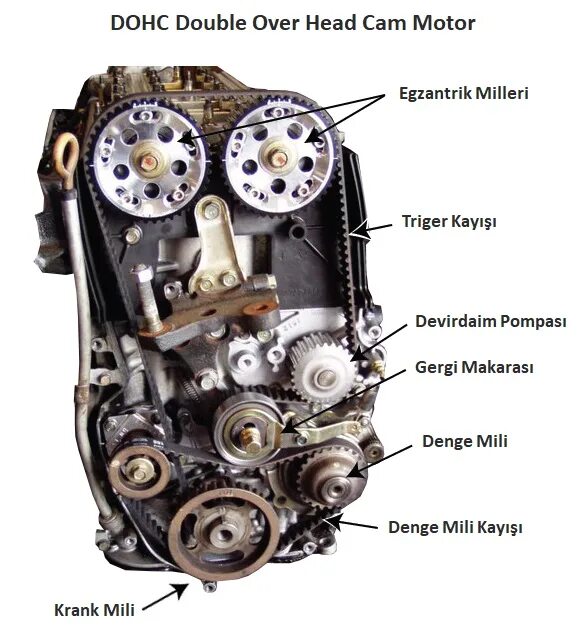 DOHC Double Over Head Cam Motor

Egzantrik Milleri

Triger Kayışı

Devirdaim Pompası

Gergi Makarası

Denge Mili

Denge Mili Kayışı

Krank Mili