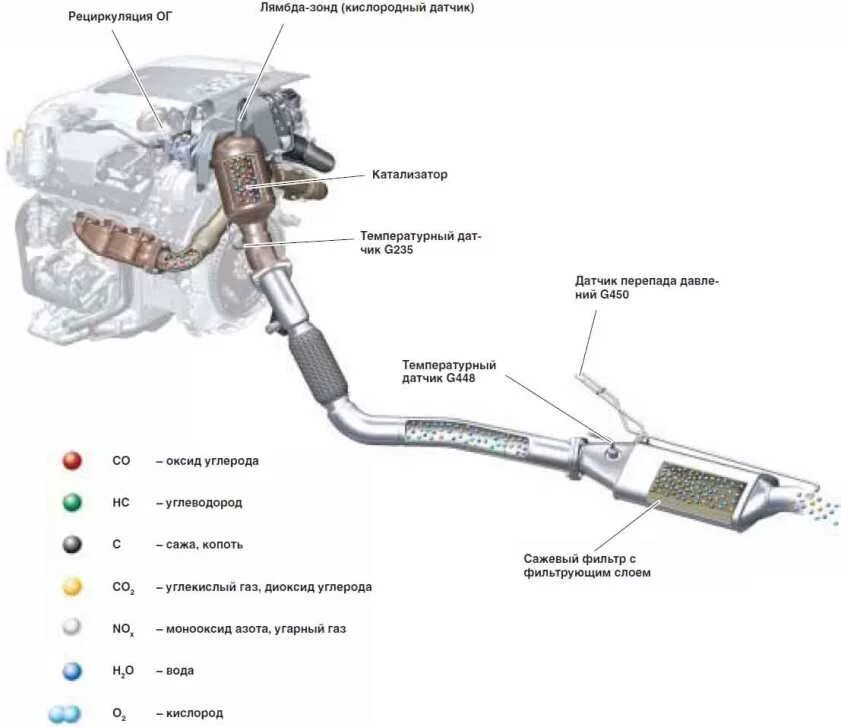 Рециркуляция ОГ

Лямбда-зонд (кислородный датчик)

Катализатор

Температурный датчик G235

Датчик перепада давлений G450

Температурный датчик G448

Сажевый фильтр с фильтрующим слоем

CO – оксид углерода

HC – углеводород

C – сажа, копоть

$CO_2$ – углекислый газ, диоксид углерода

$NO_x$ – монооксид азота, угарный газ

$H_2O$ – вода

$O_2$ – кислород