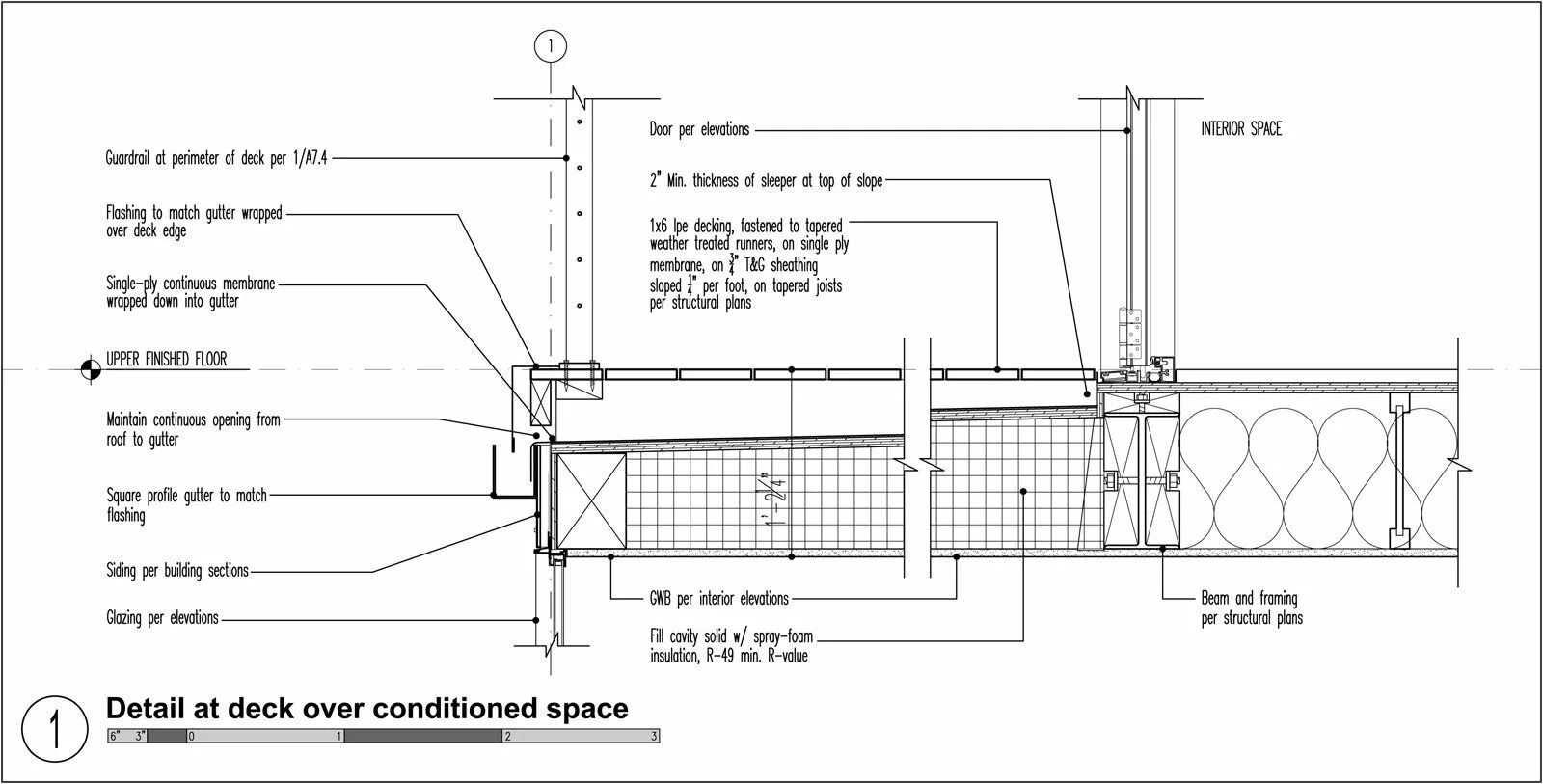 1

Guardrail at perimeter of deck per 1/A7.4

Flashing to match gutter wrapped over deck edge

Single-ply continuous membrane wrapped down into gutter

UPPER FINISHED FLOOR

Maintain continuous opening from roof to gutter

Square profile gutter to match flashing

Siding per building sections

Glazing per elevations

Door per elevations

2" Min. thickness of sleeper at top of slope

1x6 Ipe decking, fastened to tapered weather treated runners, on single ply membrane, on $\frac{3}{4}$" T&G sheathing sloped $\frac{1}{4}$" per foot, on tapered joists per structural plans

INTERIOR SPACE

1'-2$\frac{1}{4}$"

GWB per interior elevations

Fill cavity solid w/ spray-foam insulation, R-49 min. R-value

Beam and framing per structural plans

1

Detail at deck over conditioned space

6" 3" 0 1 2 3