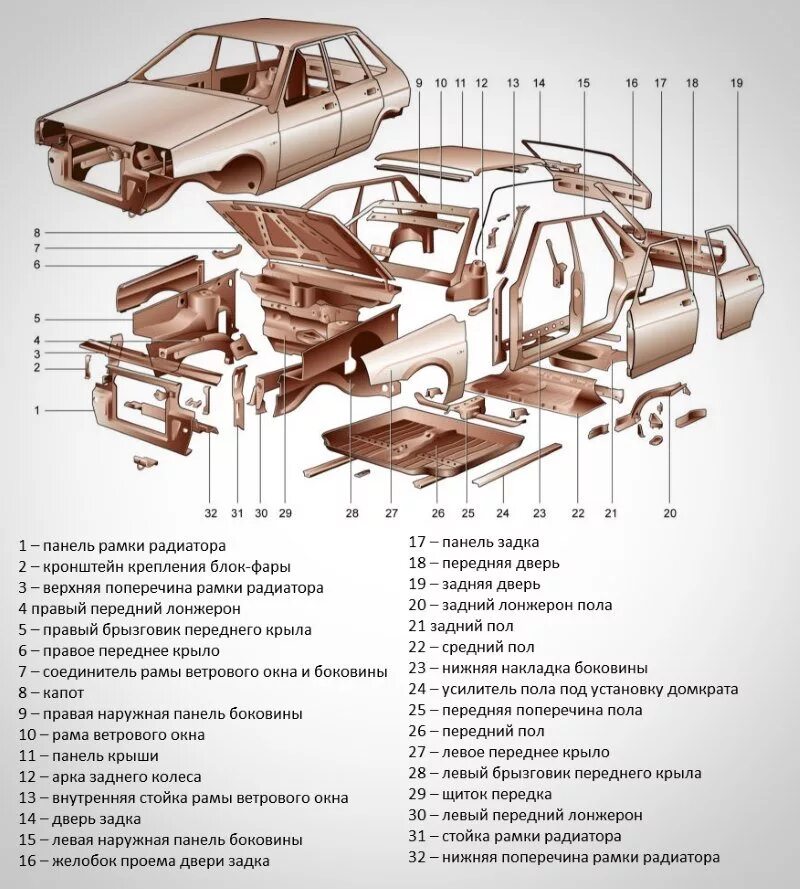 9 10 11 12 13 14 15 16 17 18 19

8
7
6
5
4
3
2
1

32 31 30 29 28 27 26 25 24 23 22 21 20

1 – панель рамки радиатора
2 – кронштейн крепления блок-фары
3 – верхняя поперечина рамки радиатора
4 правый передний лонжерон
5 – правый брызговик переднего крыла
6 – правое переднее крыло
7 – соединитель рамы ветрового окна и боковины
8 – капот
9 – правая наружная панель боковины
10 – рама ветрового окна
11 – панель крыши
12 – арка заднего колеса
13 – внутренняя стойка рамы ветрового окна
14 – дверь задка
15 – левая наружная панель боковины
16 – желобок проема двери задка

17 – панель задка
18 – передняя дверь
19 – задняя дверь
20 – задний лонжерон пола
21 задний пол
22 – средний пол
23 – нижняя накладка боковины
24 – усилитель пола под установку домкрата
25 – передняя поперечина пола
26 – передний пол
27 – левое переднее крыло
28 – левый брызговик переднего крыла
29 – щиток передка
30 – левый передний лонжерон
31 – стойка рамки радиатора
32 – нижняя поперечина рамки радиатора