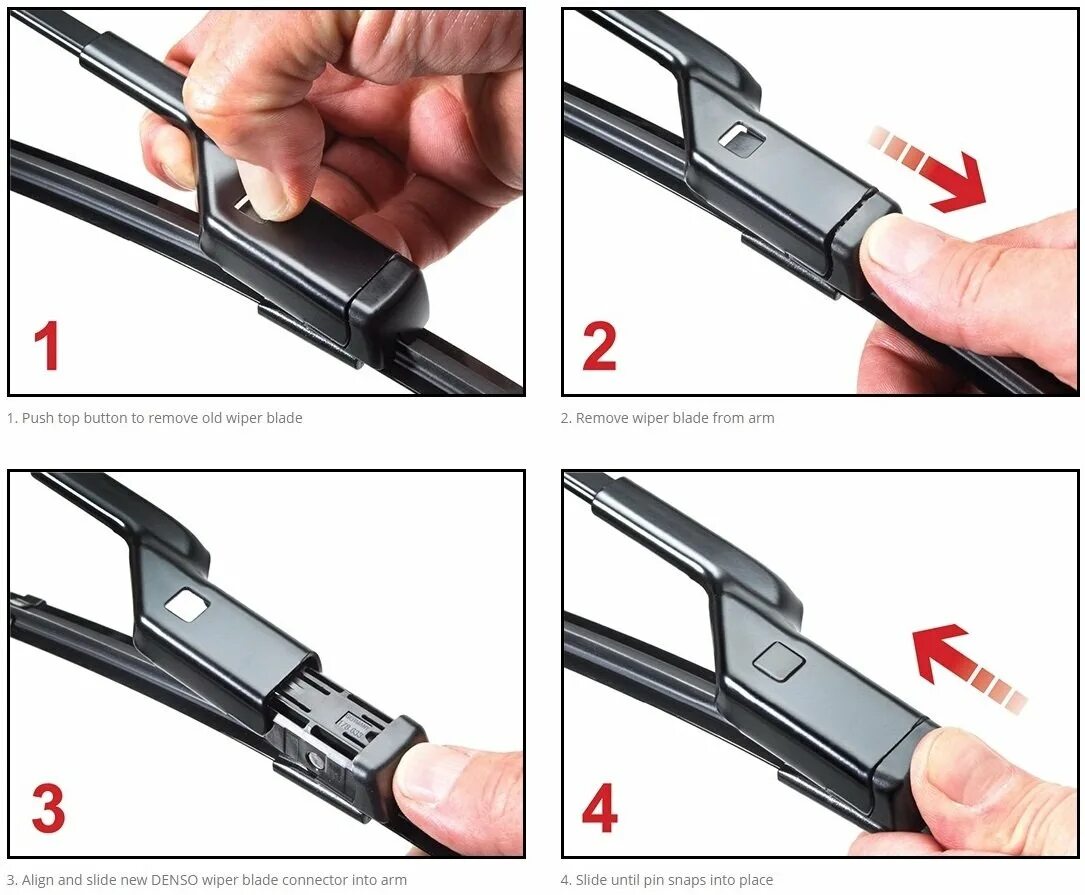 1

1. Push top button to remove old wiper blade

2

2. Remove wiper blade from arm

3

3. Align and slide new DENSO wiper blade connector into arm

4

4. Slide until pin snaps into place