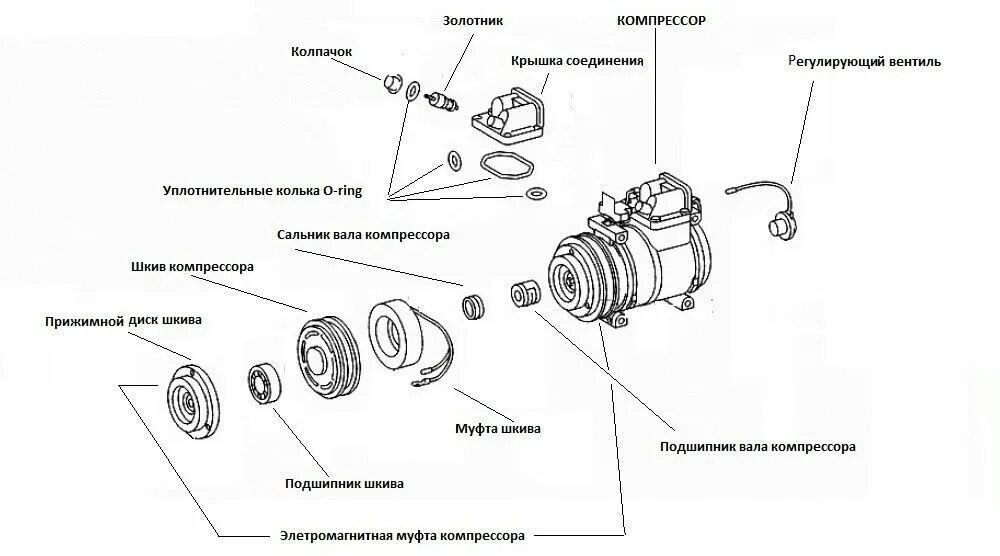 Золотник
КОМПРЕССОР
Колпачок
Крышка соединения
Регулирующий вентиль
Уплотнительные колька O-ring
Сальник вала компрессора
Шкив компрессора
Прижимной диск шкива
Муфта шкива
Подшипник вала компрессора
Подшипник шкива
Элетромагнитная муфта компрессора