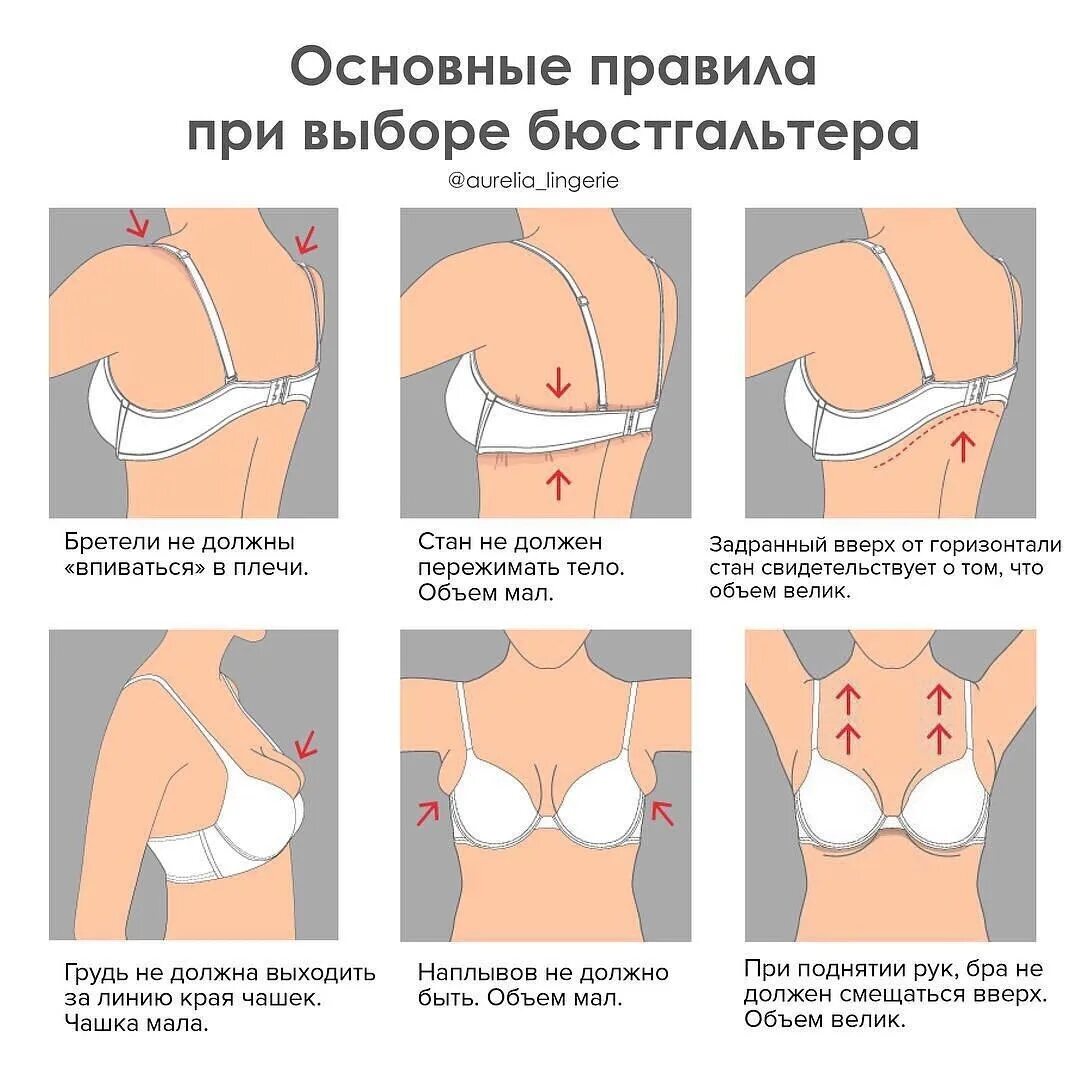 Основные правила при выборе бюстгальтера

@aurelia_lingerie

Бретели не должны «впиваться» в плечи.

Стан не должен пережимать тело. Объем мал.

Задранный вверх от горизонтали стан свидетельствует о том, что объем велик.

Грудь не должна выходить за линию края чашек. Чашка мала.

Наплывов не должно быть. Объем мал.

При поднятии рук, бра не должен смещаться вверх. Объем велик.