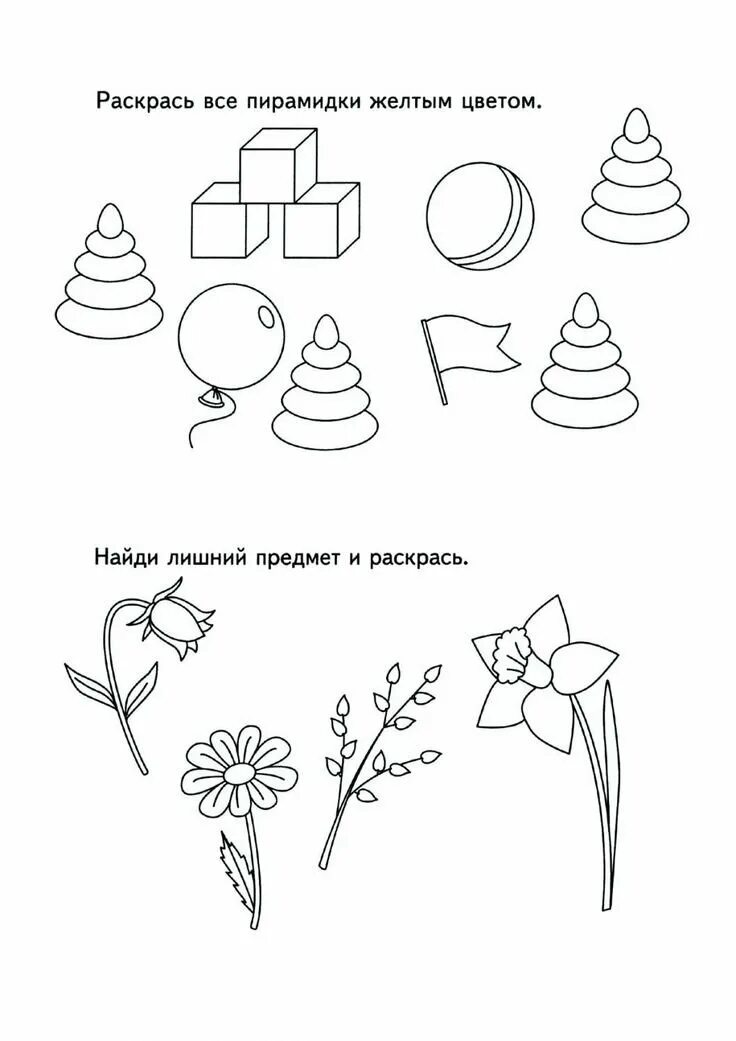 Раскрась все пирамидки желтым цветом.

Найди лишний предмет и раскрась.