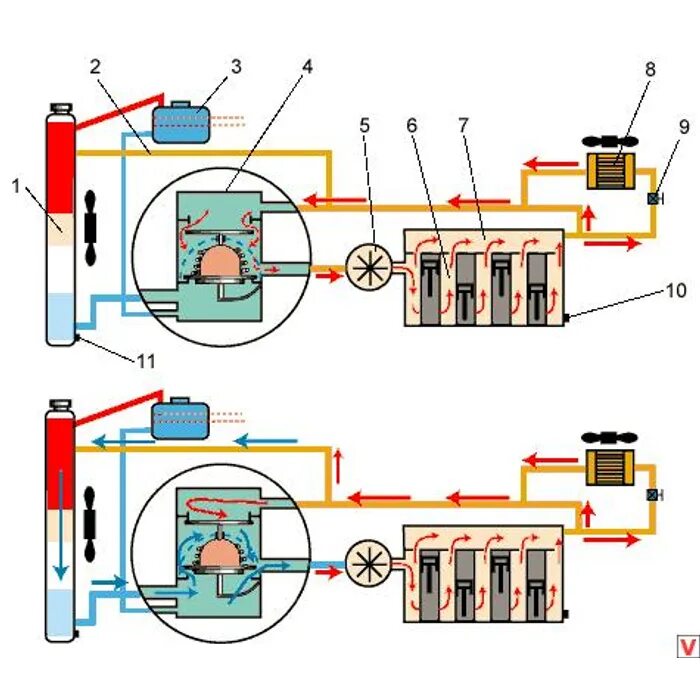 2
3
4
8
5
6
7
9
1
10
11
V