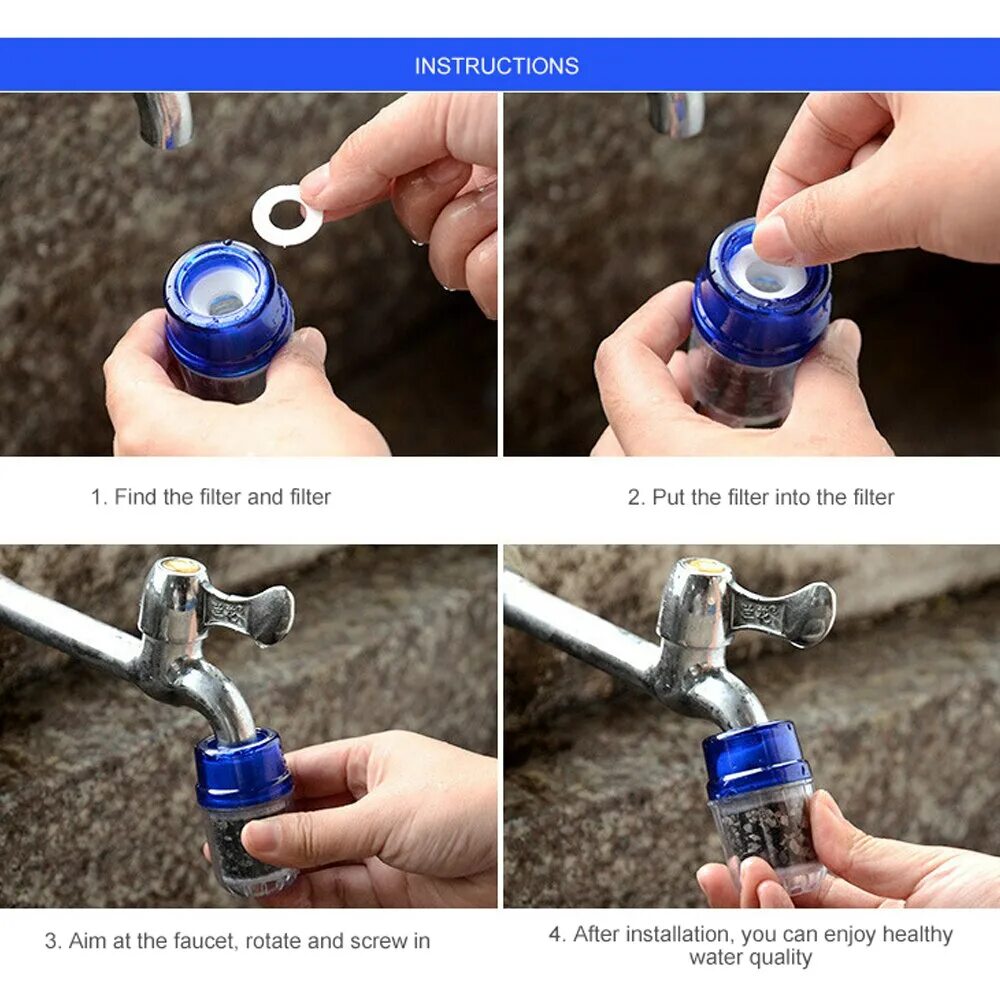 INSTRUCTIONS

1. Find the filter and filter

2. Put the filter into the filter

3. Aim at the faucet, rotate and screw in

4. After installation, you can enjoy healthy water quality