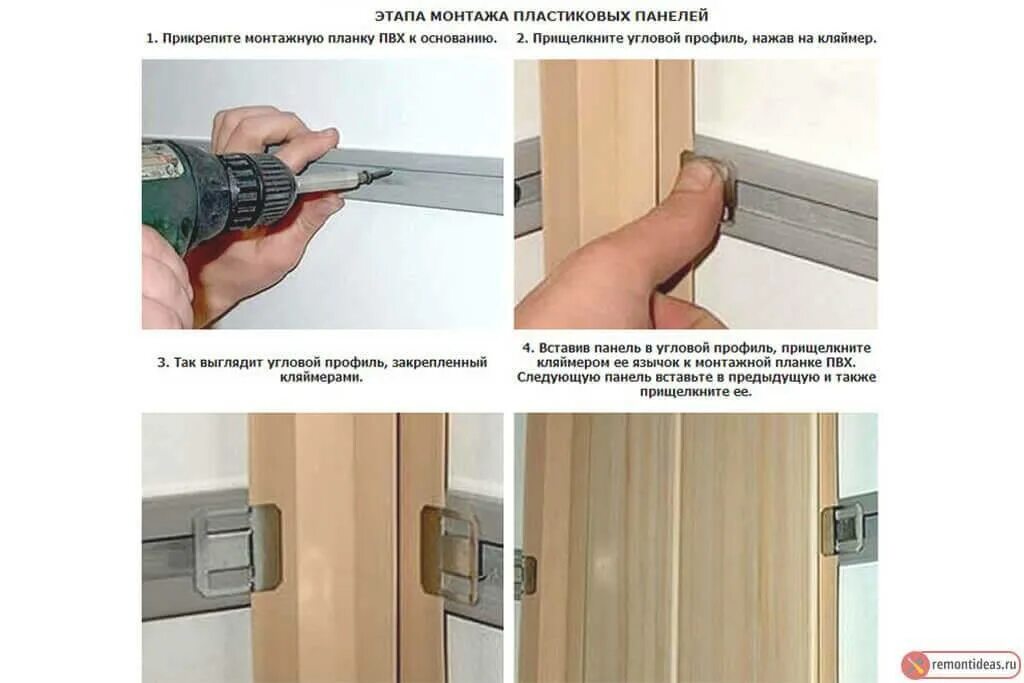 ЭТАПА МОНТАЖА ПЛАСТИКОВЫХ ПАНЕЛЕЙ

1. Прикрепите монтажную планку ПВХ к основанию.

2. Прищелкните угловой профиль, нажав на кляймер.

3. Так выглядит угловой профиль, закрепленный кляймерами.

4. Вставив панель в угловой профиль, прищелкните кляймером ее язычок к монтажной планке ПВХ. Следующую панель вставьте в предыдущую и также прищелкните ее.

remontideas.ru