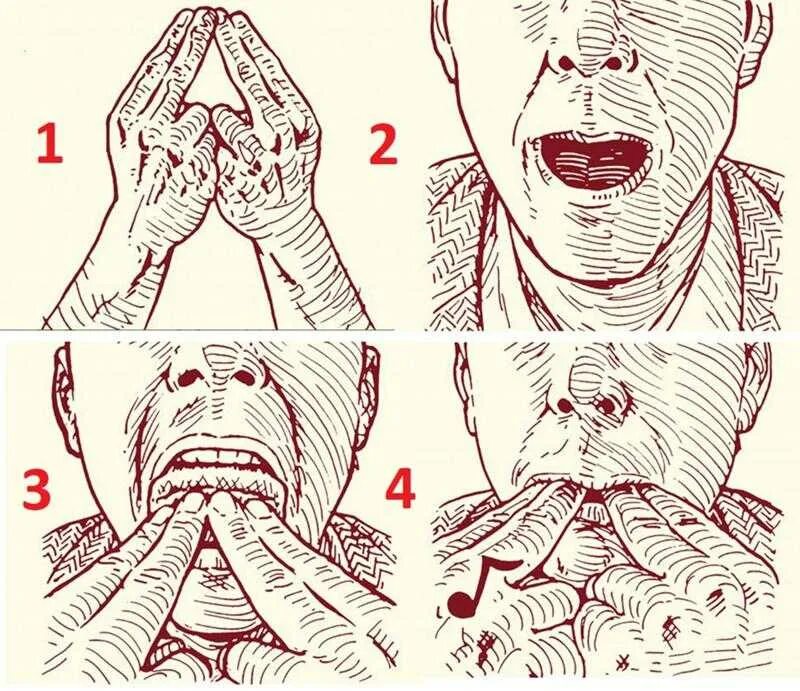 1
2
3
4