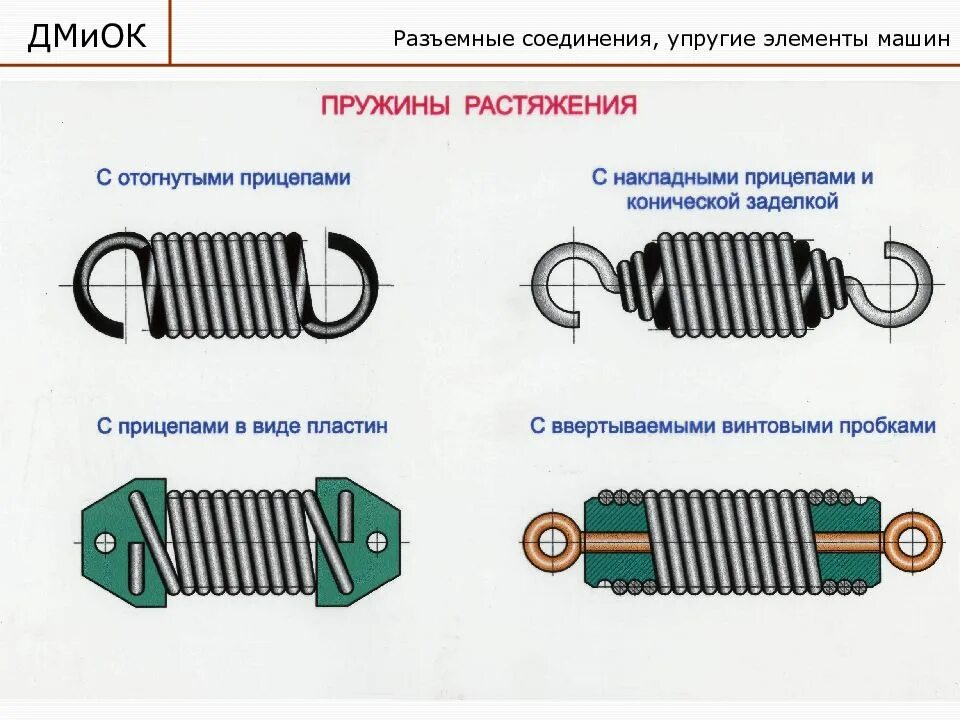 ДМиОК

Разъемные соединения, упругие элементы машин

ПРУЖИНЫ РАСТЯЖЕНИЯ

С отогнутыми прицепами

С накладными прицепами и конической заделкой

С прицепами в виде пластин

С ввертываемыми винтовыми пробками