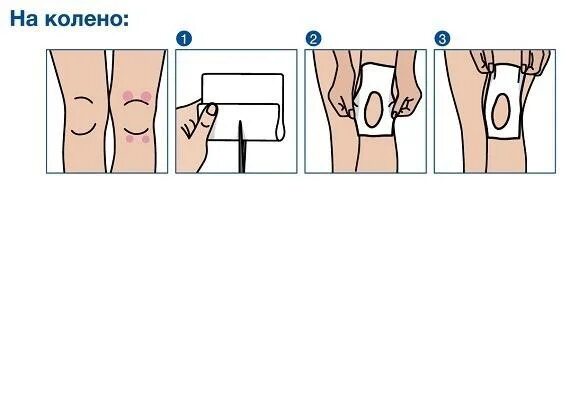 На колено:

1

2

3