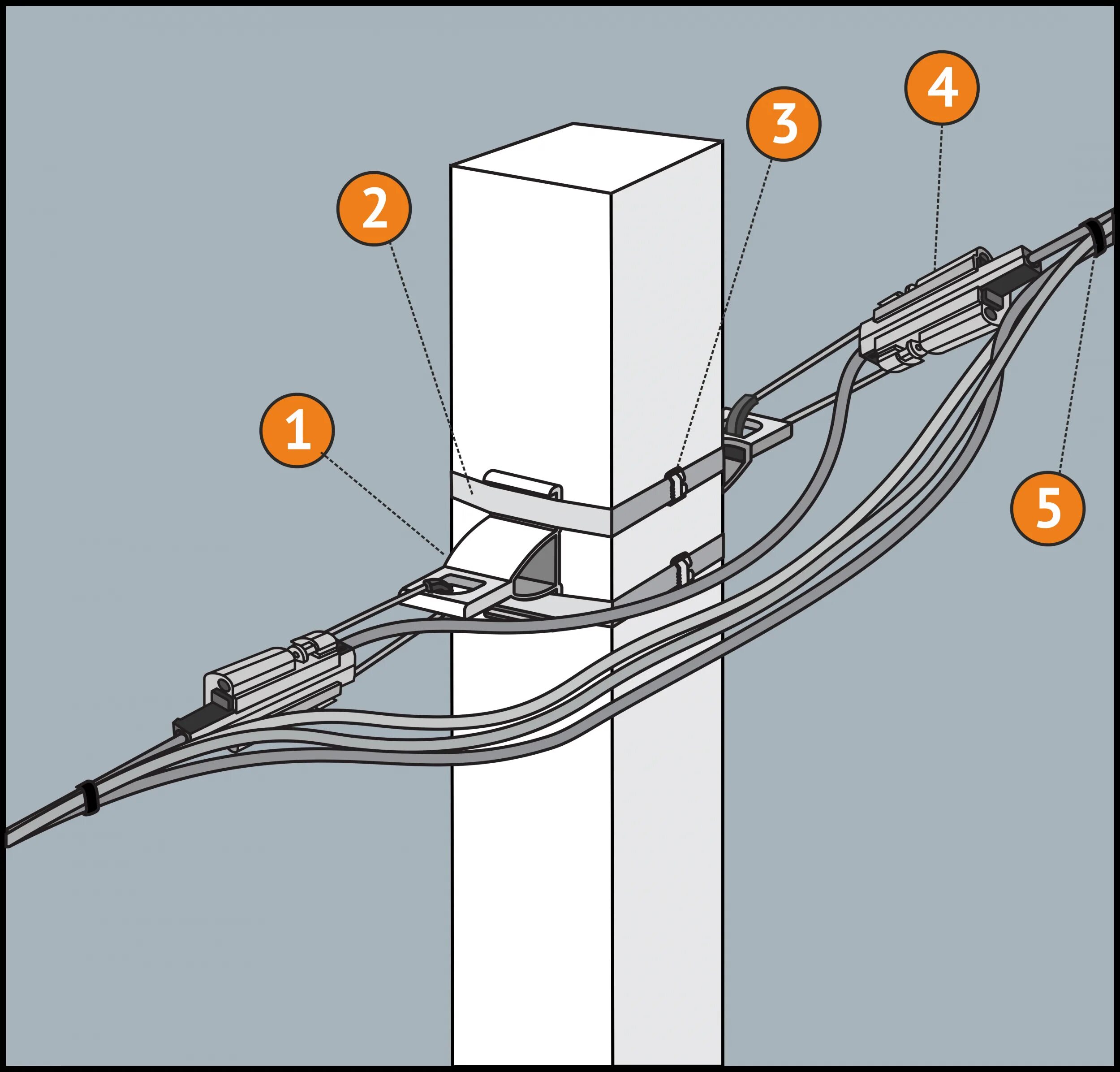 4
3
2
1
5