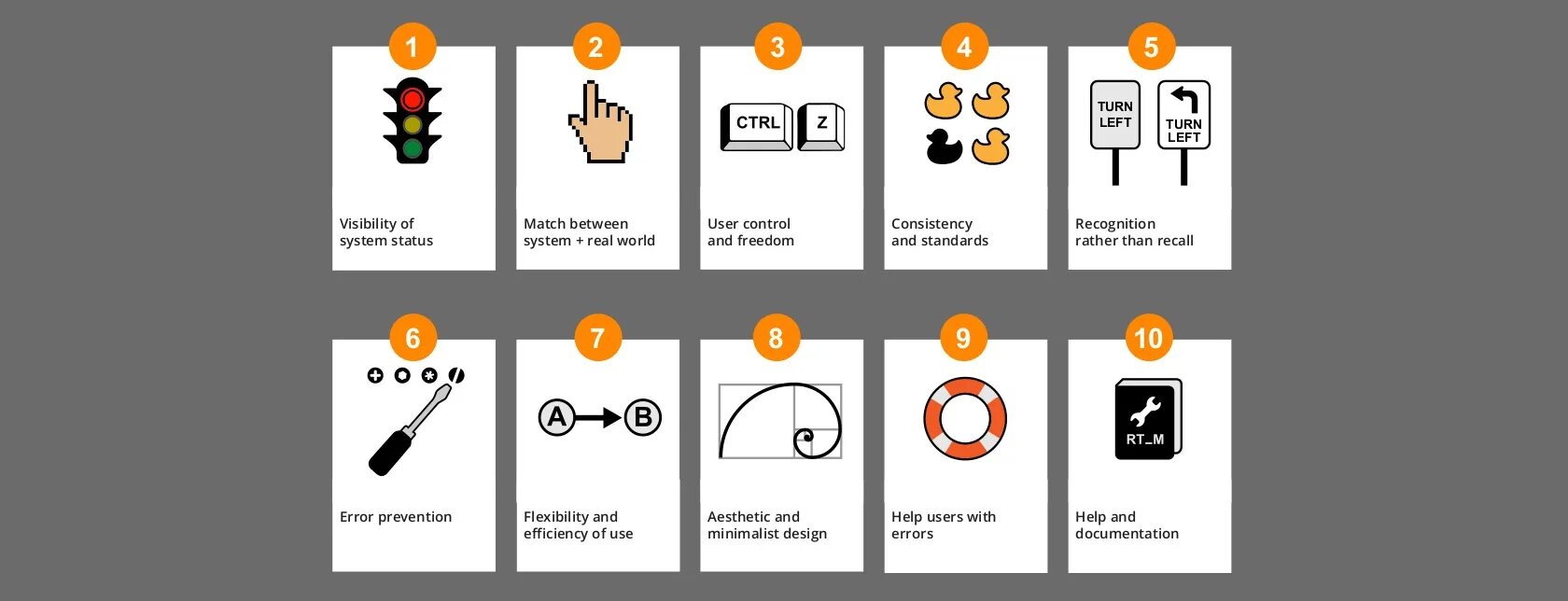 1

Visibility of system status

2

Match between system + real world

3

CTRL Z

User control and freedom

4

Consistency and standards

5

TURN LEFT

TURN LEFT

Recognition rather than recall

6

Error prevention

7

A B

Flexibility and efficiency of use

8

Aesthetic and minimalist design

9

Help users with errors

10

RT_M

Help and documentation