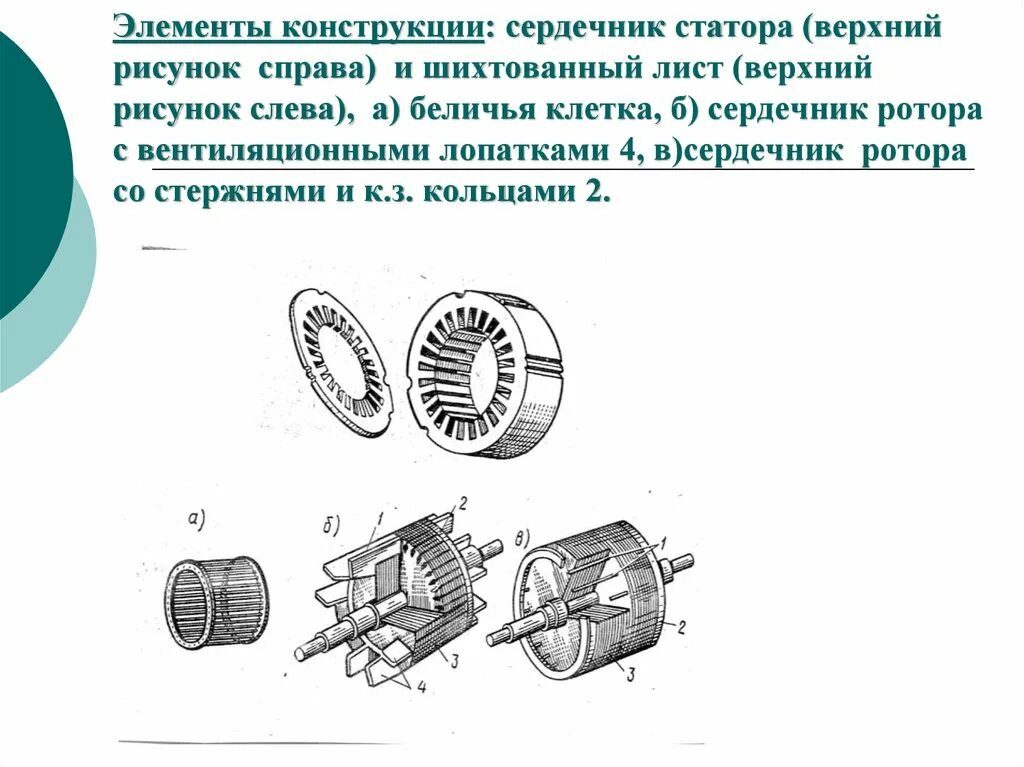 Элементы конструкции: сердечник статора (верхний рисунок справа) и шихтованный лист (верхний рисунок слева), а) беличья клетка, б) сердечник ротора с вентиляционными лопатками 4, в)сердечник ротора со стержнями и к.з. кольцами 2.

а)

б)

1

2

3

4

в)

1

2

3