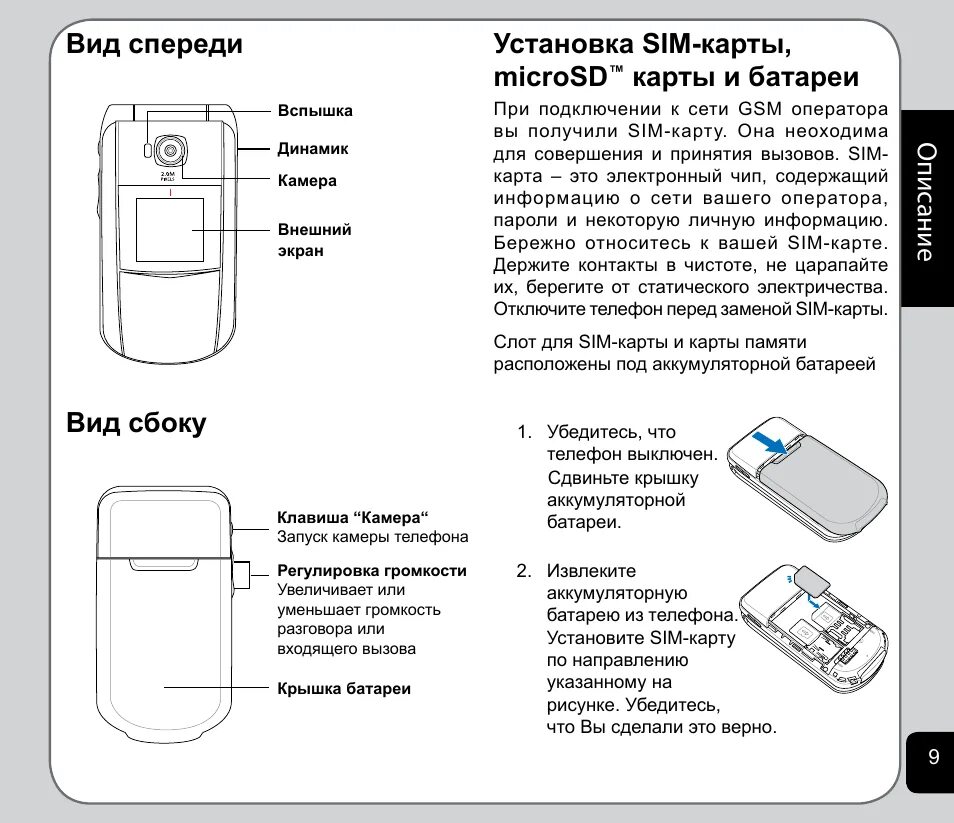 Вид спереди

Вспышка

Динамик

Камера

2.0M PIXELS

Внешний экран

Вид сбоку

Клавиша “Камера“
Запуск камеры телефона

Регулировка громкости
Увеличивает или уменьшает громкость разговора или входящего вызова

Крышка батареи

Установка SIM-карты, microSD™ карты и батареи

При подключении к сети GSM оператора вы получили SIM-карту. Она неоходима для совершения и принятия вызовов. SIM-карта – это электронный чип, содержащий информацию о сети вашего оператора, пароли и некоторую личную информацию. Бережно относитесь к вашей SIM-карте. Держите контакты в чистоте, не царапайте их, берегите от статического электричества. Отключите телефон перед заменой SIM-карты.

Слот для SIM-карты и карты памяти расположены под аккумуляторной батареей

1. Убедитесь, что телефон выключен. Сдвиньте крышку аккумуляторной батареи.

2. Извлеките аккумуляторную батарею из телефона. Установите SIM-карту по направлению указанному на рисунке. Убедитесь, что Вы сделали это верно.

Описание

9