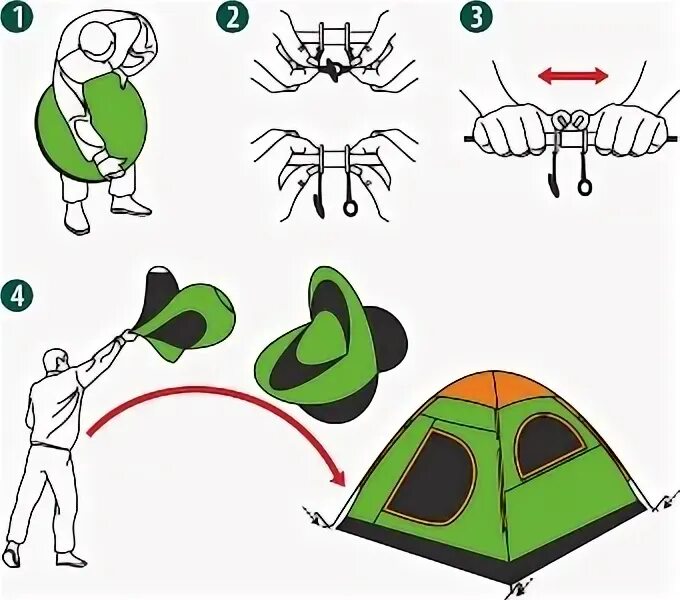 1
2
3
4