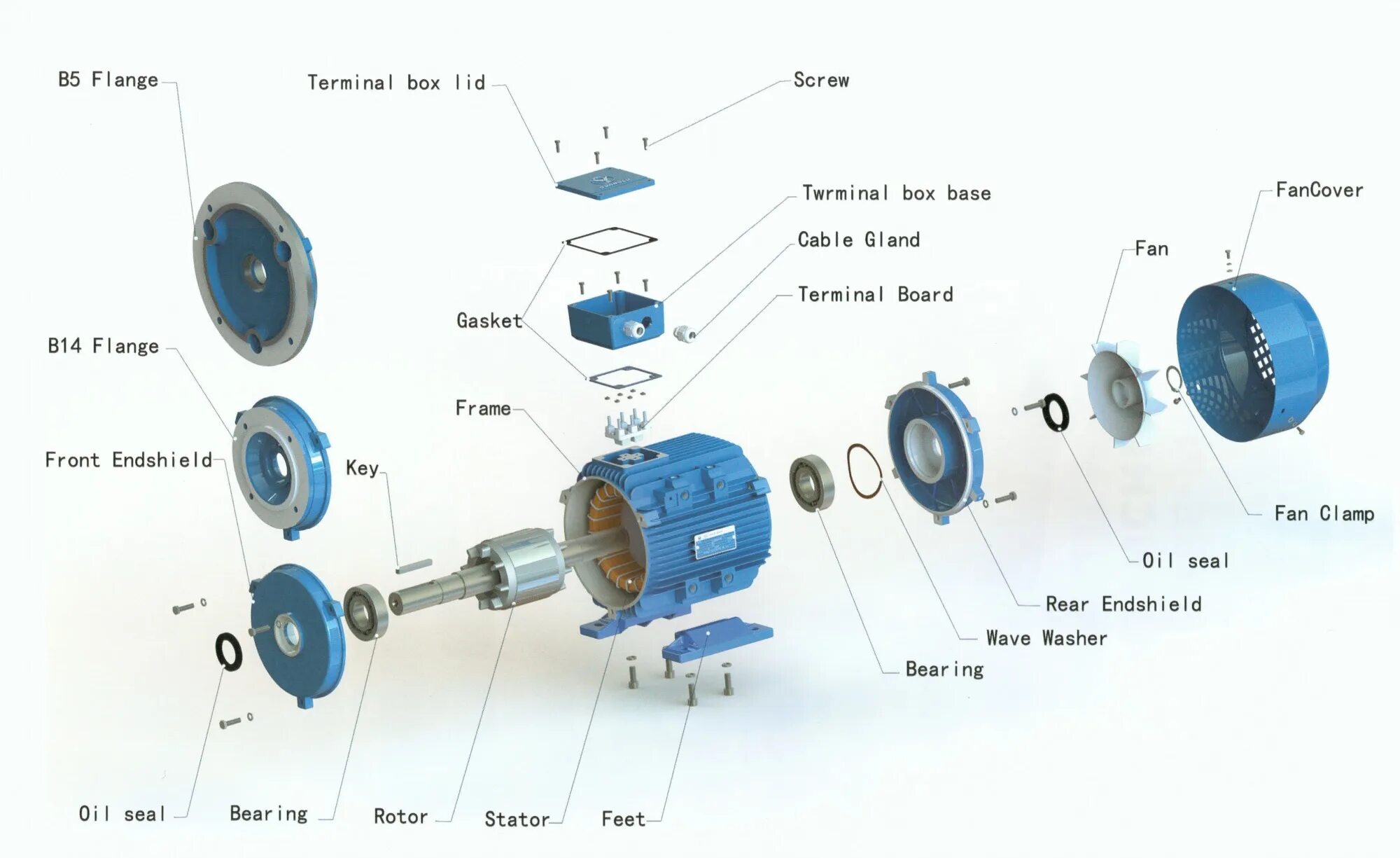 B5 Flange
Terminal box lid
Screw
Twrminal box base
FanCover
Cable Gland
Fan
Terminal Board
Gasket
B14 Flange
Frame
Front Endshield
Key
Fan Clamp
Oil seal
Rear Endshield
Wave Washer
Bearing
Oil seal
Bearing
Rotor
Stator
Feet