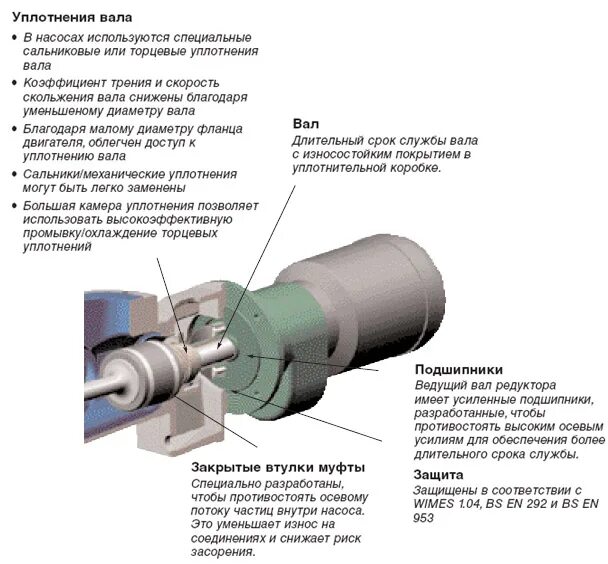 Уплотнения вала

• В насосах используются специальные сальниковые или торцевые уплотнения вала
• Коэффициент трения и скорость скольжения вала снижены благодаря уменьшеному диаметру вала
• Благодаря малому диаметру фланца двигателя, облегчен доступ к уплотнению вала
• Сальники/механические уплотнения могут быть легко заменены
• Большая камера уплотнения позволяет использовать высокоэффективную промывку/охлаждение торцевых уплотнений

Вал
Длительный срок службы вала с износостойким покрытием в уплотнительной коробке.

Подшипники
Ведущий вал редуктора имеет усиленные подшипники, разработанные, чтобы противостоять высоким осевым усилиям для обеспечения более длительного срока службы.

Защита
Защищены в соответствии с WIMES 1.04, BS EN 292 и BS EN 953

Закрытые втулки муфты
Специально разработаны, чтобы противостоять осевому потоку частиц внутри насоса. Это уменьшает износ на соединениях и снижает риск засорения.