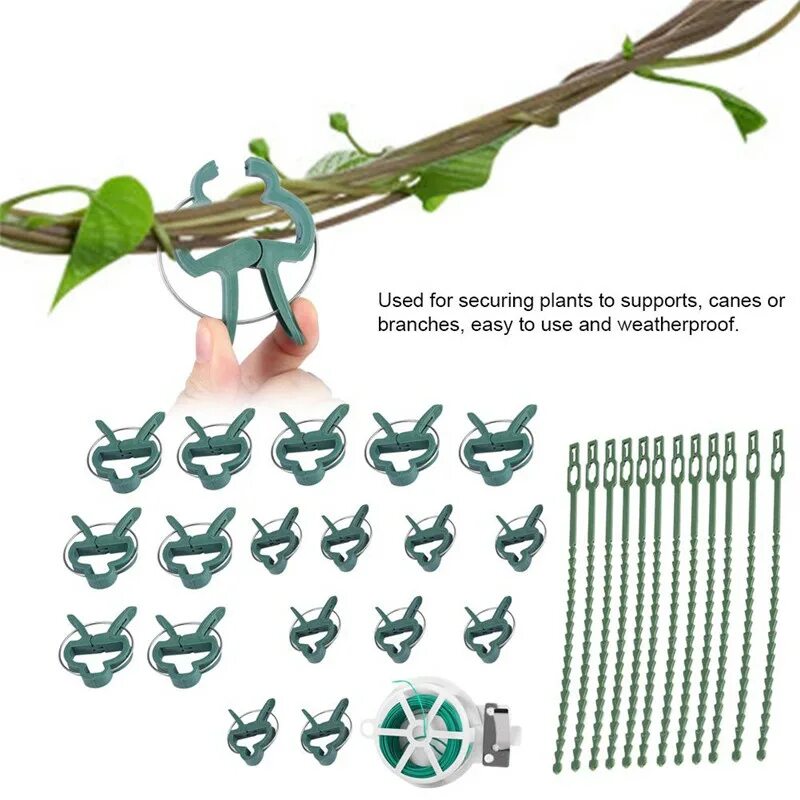 Used for securing plants to supports, canes or branches, easy to use and weatherproof.