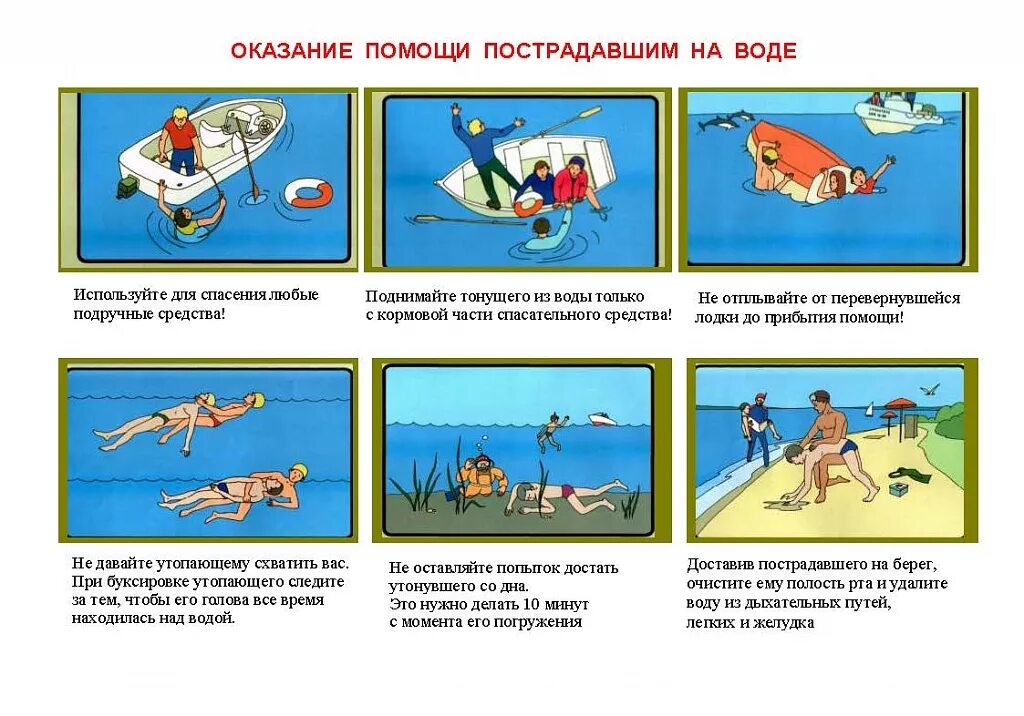 ОКАЗАНИЕ ПОМОЩИ ПОСТРАДАВШИМ НА ВОДЕ

Используйте для спасения любые подручные средства!

Поднимайте тонущего из воды только с кормовой части спасательного средства!

Не отплывайте от перевернувшейся лодки до прибытия помощи!

Не давайте утопающему схватить вас. При буксировке утопающего следите за тем, чтобы его голова все время находилась над водой.

Не оставляйте попыток достать утонувшего со дна. Это нужно делать 10 минут с момента его погружения

Доставив пострадавшего на берег, очистите ему полость рта и удалите воду из дыхательных путей, легких и желудка