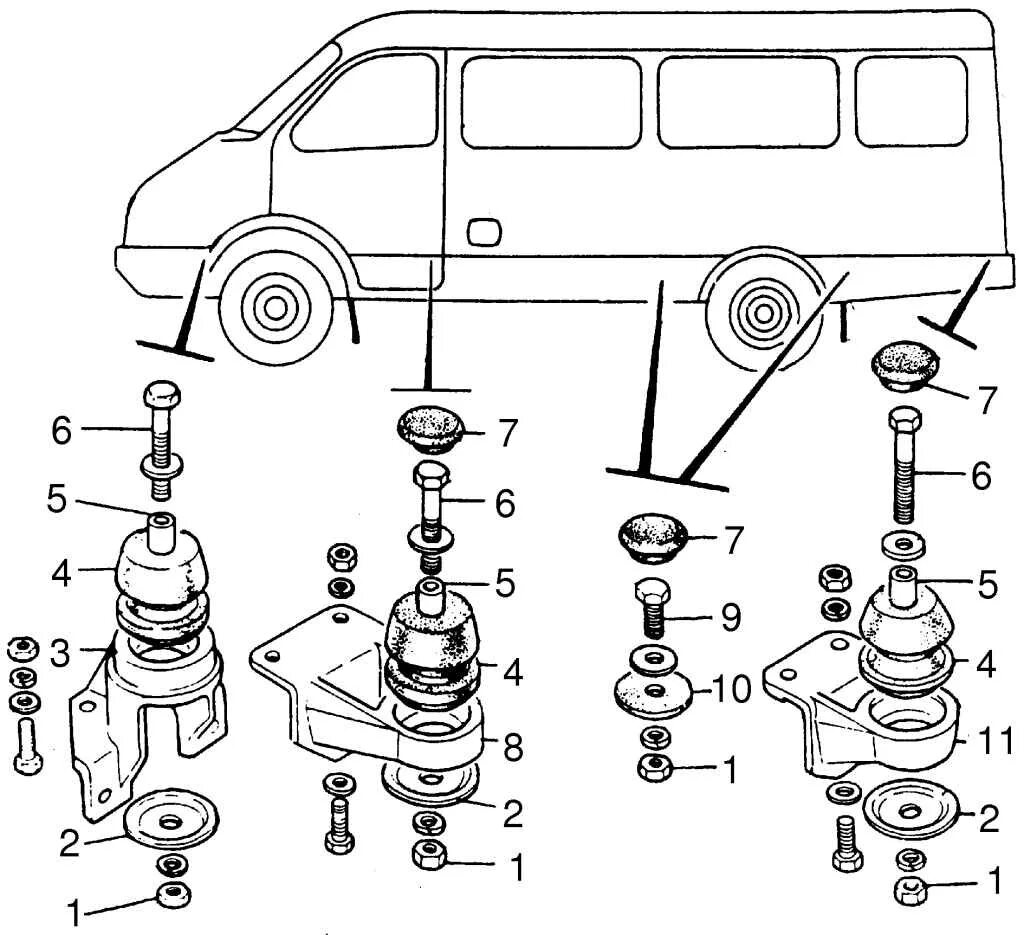 6
5
4
3
2
1
7
6
5
4
8
2
1
7
9
10
1
7
6
5
4
11
2
1