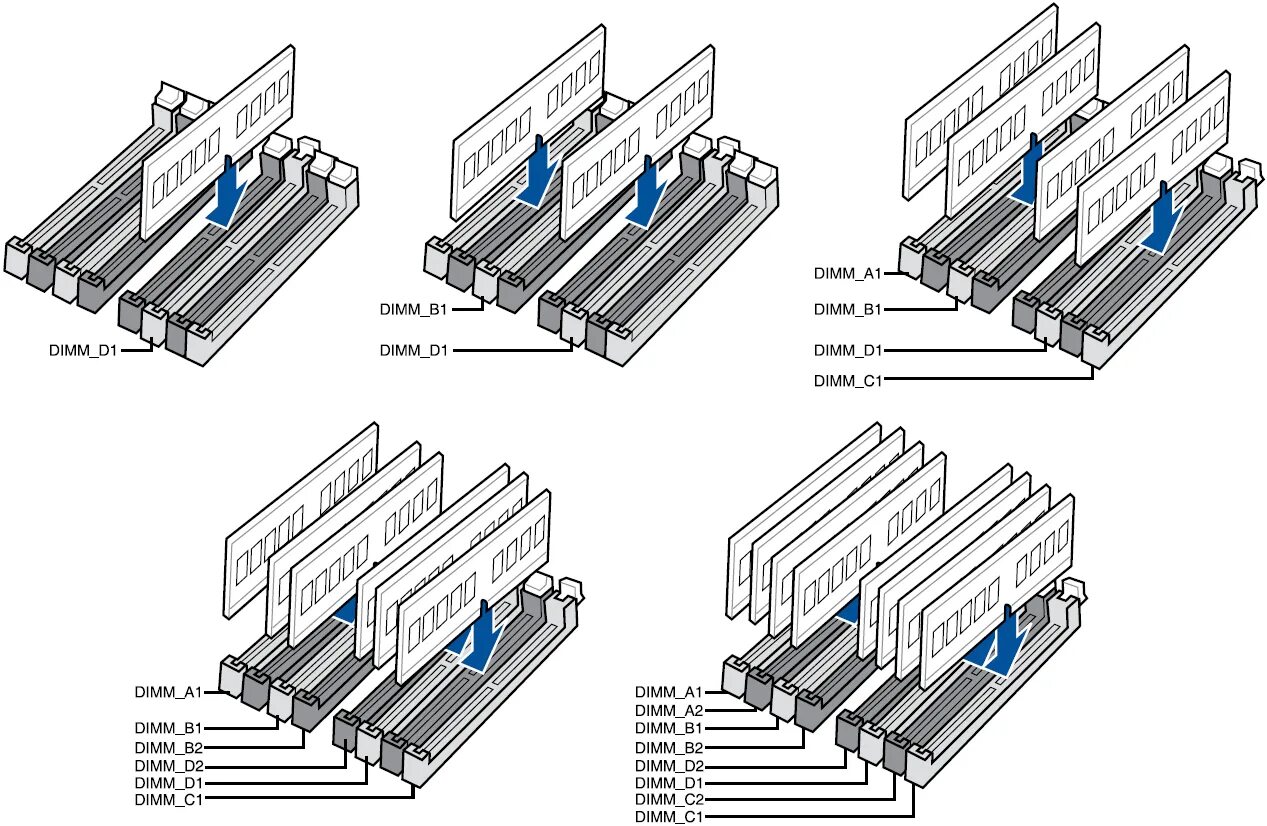 DIMM_D1

DIMM_B1
DIMM_D1

DIMM_A1
DIMM_B1
DIMM_D1
DIMM_C1

DIMM_A1
DIMM_B1
DIMM_B2
DIMM_D2
DIMM_D1
DIMM_C1

DIMM_A1
DIMM_A2
DIMM_B1
DIMM_B2
DIMM_D2
DIMM_D1
DIMM_C2
DIMM_C1