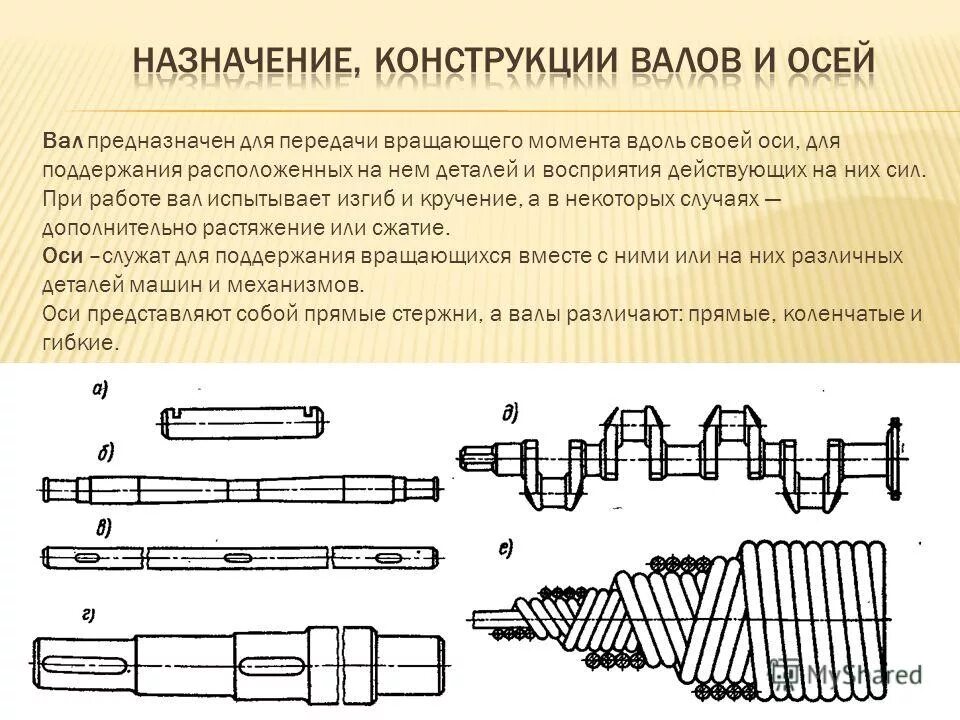 НАЗНАЧЕНИЕ, КОНСТРУКЦИИ ВАЛОВ И ОСЕЙ

Вал предназначен для передачи вращающего момента вдоль своей оси, для поддержания расположенных на нем деталей и восприятия действующих на них сил. При работе вал испытывает изгиб и кручение, а в некоторых случаях — дополнительно растяжение или сжатие.
Оси –служат для поддержания вращающихся вместе с ними или на них различных деталей машин и механизмов.
Оси представляют собой прямые стержни, а валы различают: прямые, коленчатые и гибкие.

а)
б)
в)
г)
д)
е)

MyShared