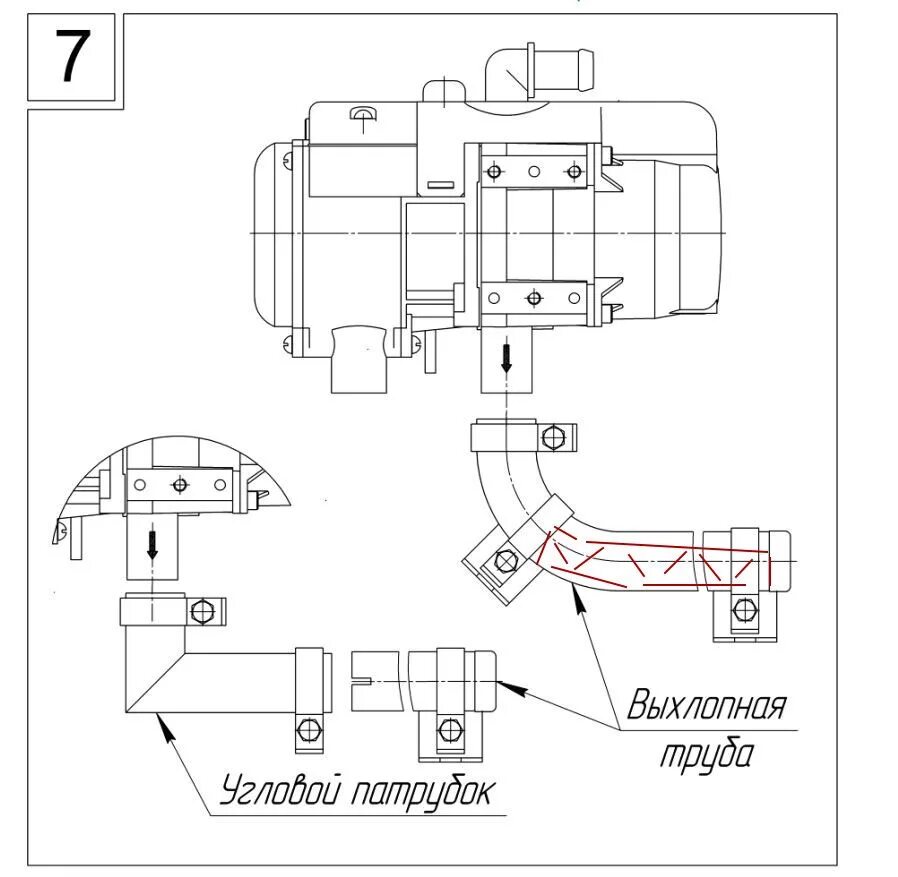 7

Выхлопная труба

Угловой патрубок