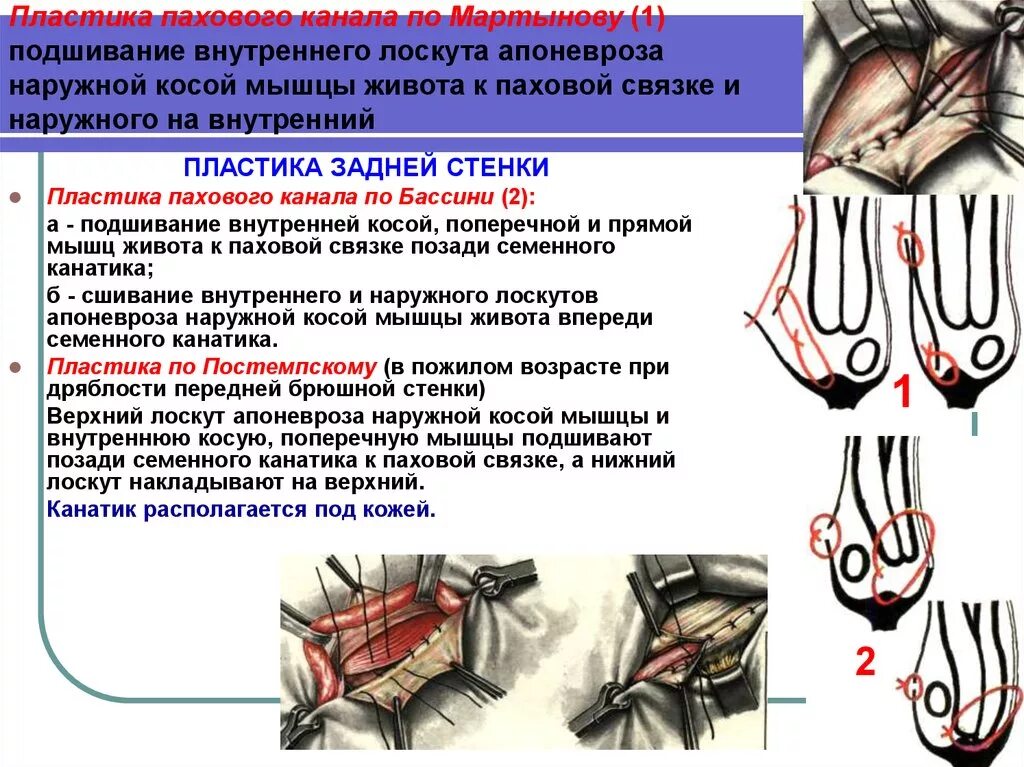 Пластика пахового канала по Мартынову (1) подшивание внутреннего лоскута апоневроза наружной косой мышцы живота к паховой связке и наружного на внутренний

ПЛАСТИКА ЗАДНЕЙ СТЕНКИ

Пластика пахового канала по Бассини (2):

а - подшивание внутренней косой, поперечной и прямой мышц живота к паховой связке позади семенного канатика;

б - сшивание внутреннего и наружного лоскутов апоневроза наружной косой мышцы живота впереди семенного канатика.

Пластика по Постемпскому (в пожилом возрасте при дряблости передней брюшной стенки)

Верхний лоскут апоневроза наружной косой мышцы и внутреннюю косую, поперечную мышцы подшивают позади семенного канатика к паховой связке, а нижний лоскут накладывают на верхний.

Канатик располагается под кожей.

1

2