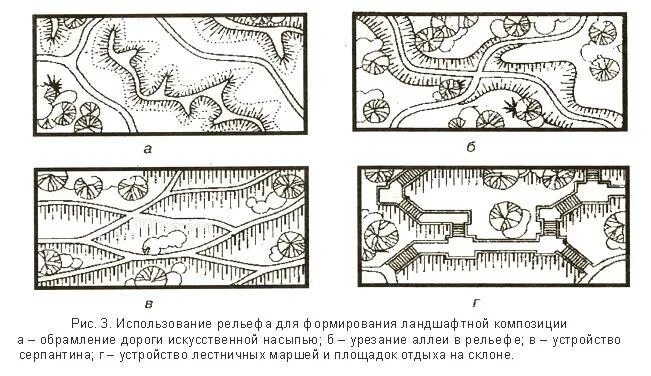 а

б

в

г

Рис. 3. Использование рельефа для формирования ландшафтной композиции
а – обрамление дороги искусственной насыпью; б – урезание аллеи в рельефе; в – устройство серпантина; г – устройство лестничных маршей и площадок отдыха на склоне.