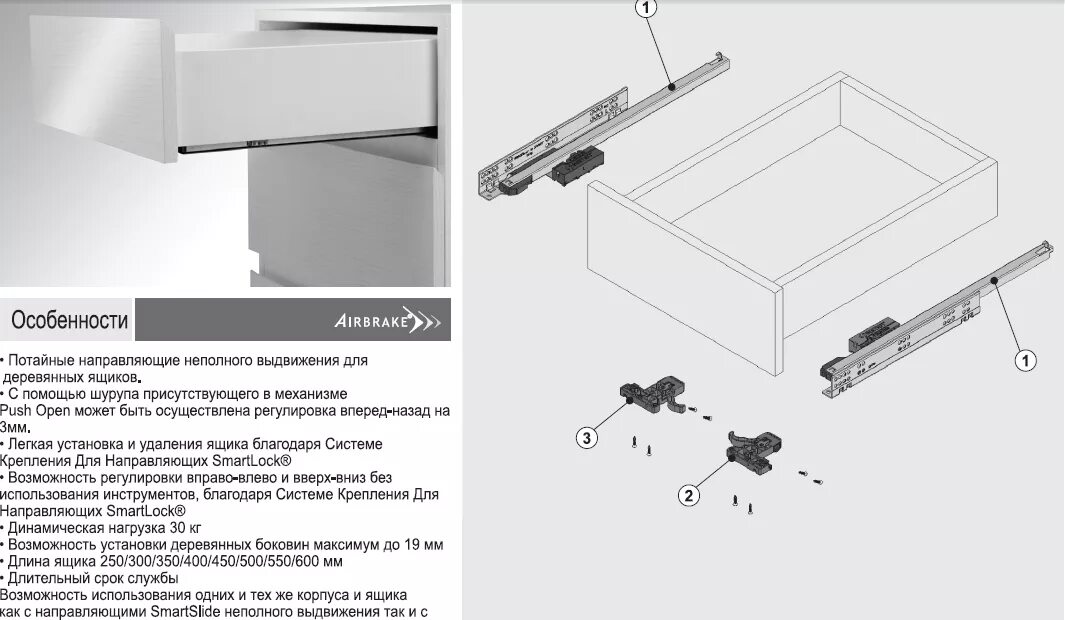 Особенности

AIRBRAKE

• Потайные направляющие неполного выдвижения для деревянных ящиков.
• С помощью шурупа присутствующего в механизме Push Open может быть осуществлена регулировка вперед-назад на 3мм.
• Легкая установка и удаления ящика благодаря Системе Крепления Для Направляющих SmartLock®
• Возможность регулировки вправо-влево и вверх-вниз без использования инструментов, благодаря Системе Крепления Для Направляющих SmartLock®
• Динамическая нагрузка 30 кг
• Возможность установки деревянных боковин максимум до 19 мм
• Длина ящика 250/300/350/400/450/500/550/600 мм
• Длительный срок службы
Возможность использования одних и тех же корпуса и ящика как с направляющими SmartSlide неполного выдвижения так и с

1

1

3

2