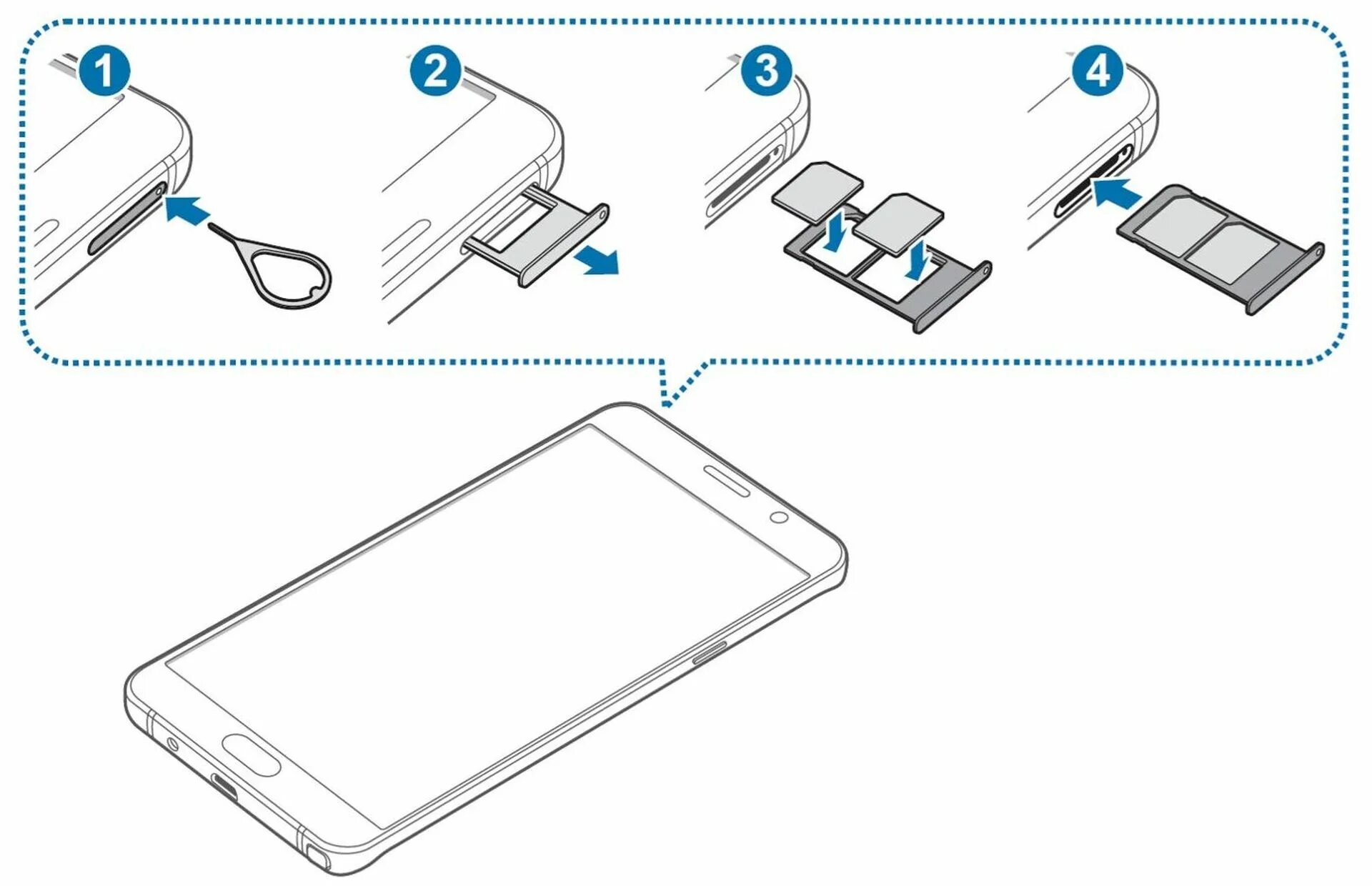 1
2
3
4