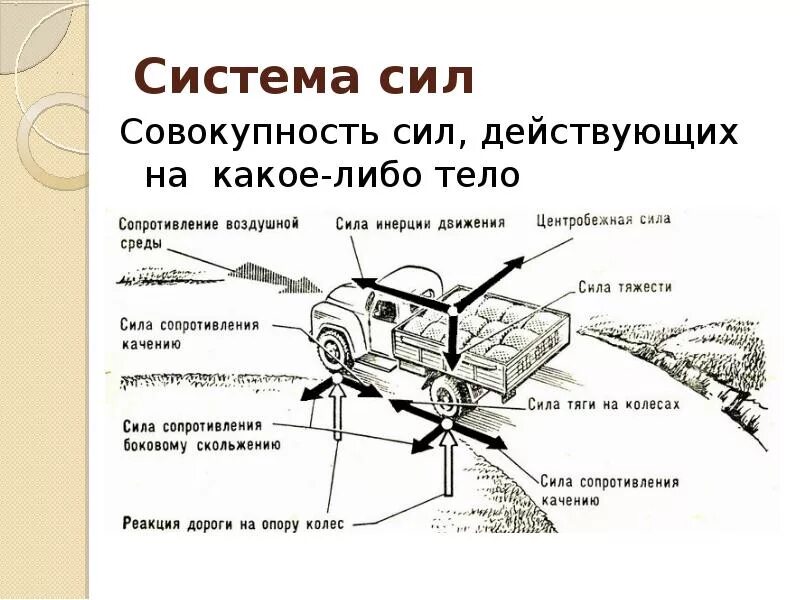 Система сил

Совокупность сил, действующих на какое-либо тело

Сопротивление воздушной среды

Сила инерции движения

Центробежная сила

Сила тяжести

Сила сопротивления качению

Сила тяги на колесах

Сила сопротивления боковому скольжению

Сила сопротивления качению

Реакция дороги на опору колес