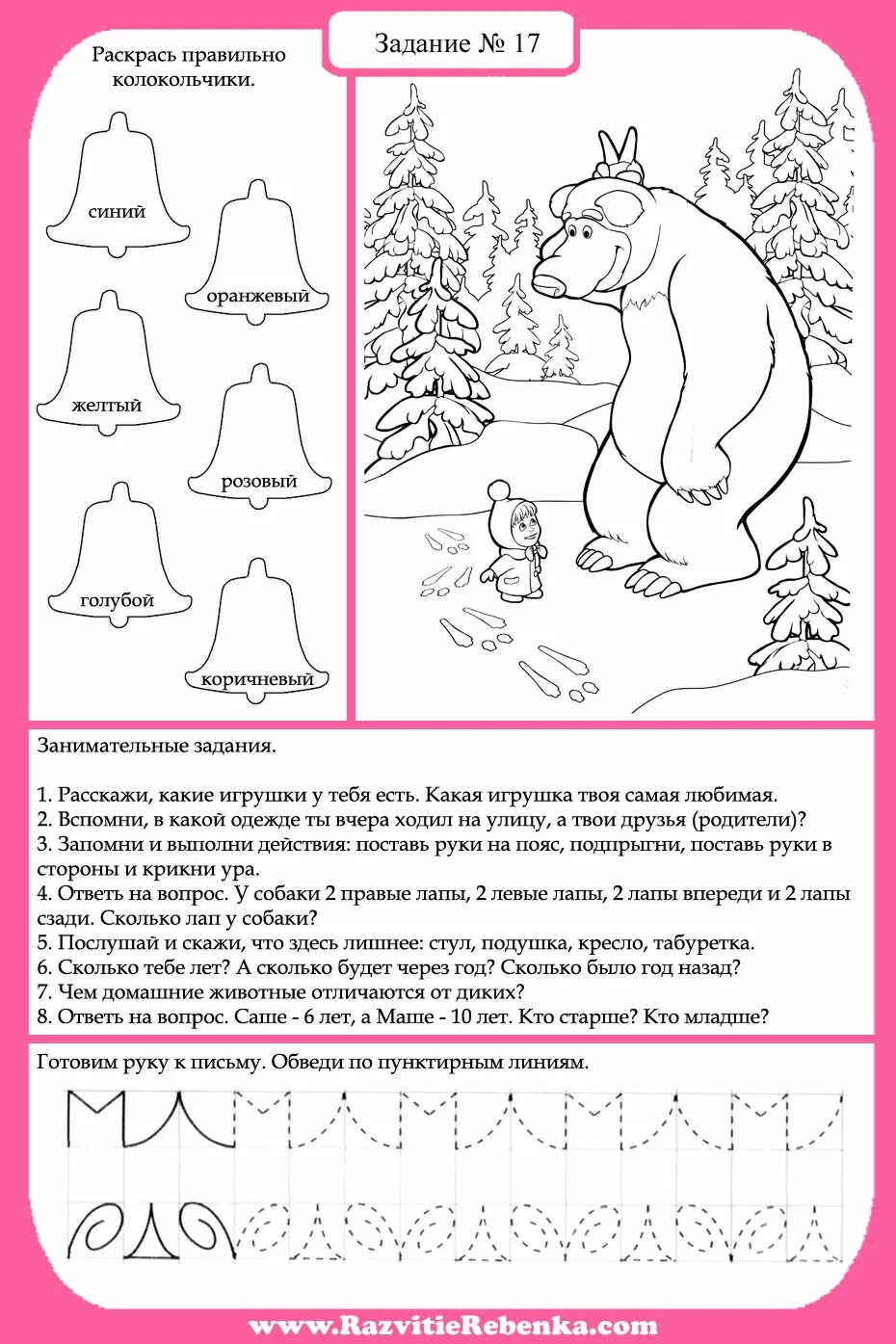 Задание № 17

Раскрась правильно колокольчики.

синий

оранжевый

желтый

розовый

голубой

коричневый

Занимательные задания.

1. Расскажи, какие игрушки у тебя есть. Какая игрушка твоя самая любимая.
2. Вспомни, в какой одежде ты вчера ходил на улицу, а твои друзья (родители)?
3. Запомни и выполни действия: поставь руки на пояс, подпрыгни, поставь руки в стороны и крикни ура.
4. Ответь на вопрос. У собаки 2 правые лапы, 2 левые лапы, 2 лапы впереди и 2 лапы сзади. Сколько лап у собаки?
5. Послушай и скажи, что здесь лишнее: стул, подушка, кресло, табуретка.
6. Сколько тебе лет? А сколько будет через год? Сколько было год назад?
7. Чем домашние животные отличаются от диких?
8. Ответь на вопрос. Саше - 6 лет, а Маше - 10 лет. Кто старше? Кто младше?

Готовим руку к письму. Обведи по пунктирным линиям.

www.RazvitieRebenka.com