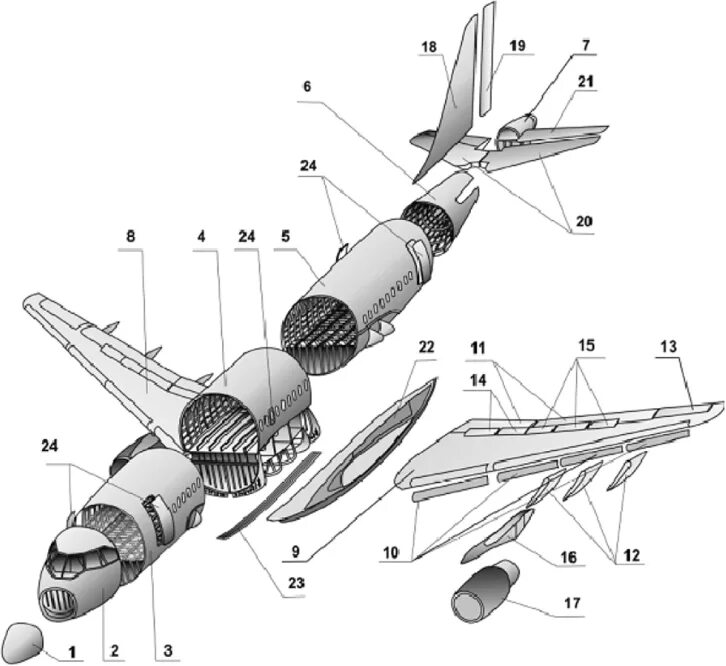 18
19
7
21
6
20
24
8
4
24
5
22
11
15
13
14
24
9
10
16
12
23
17
1
2
3