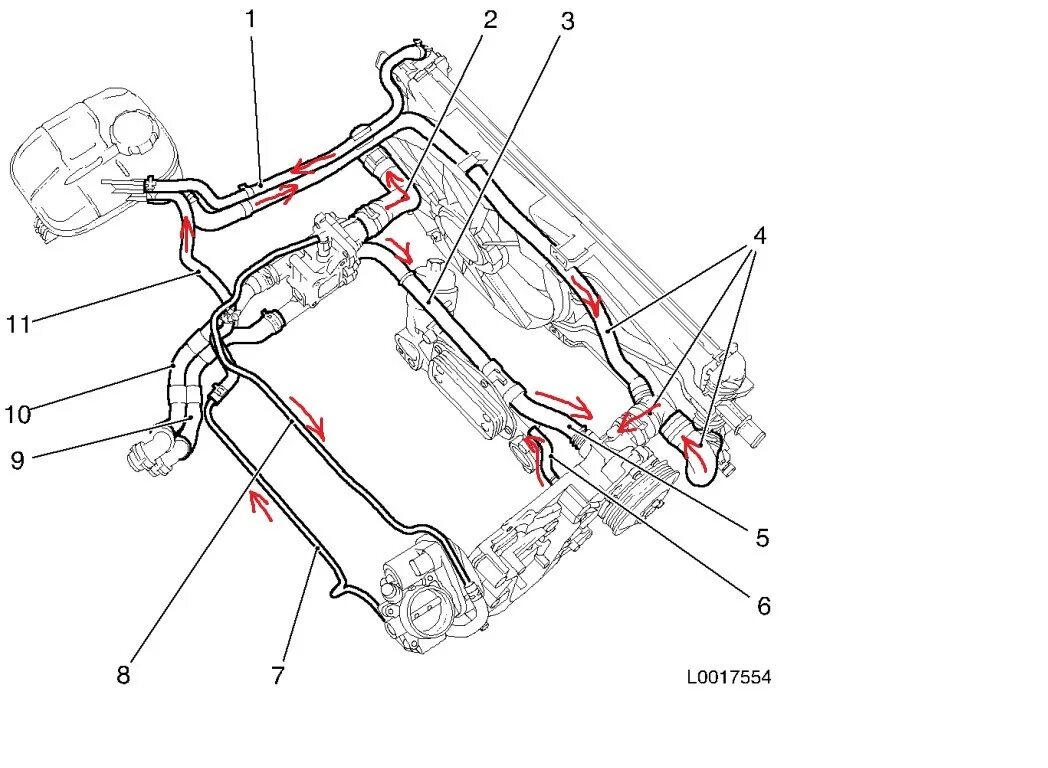 1
2
3
4
11
10
9
5
6
8
7
L0017554